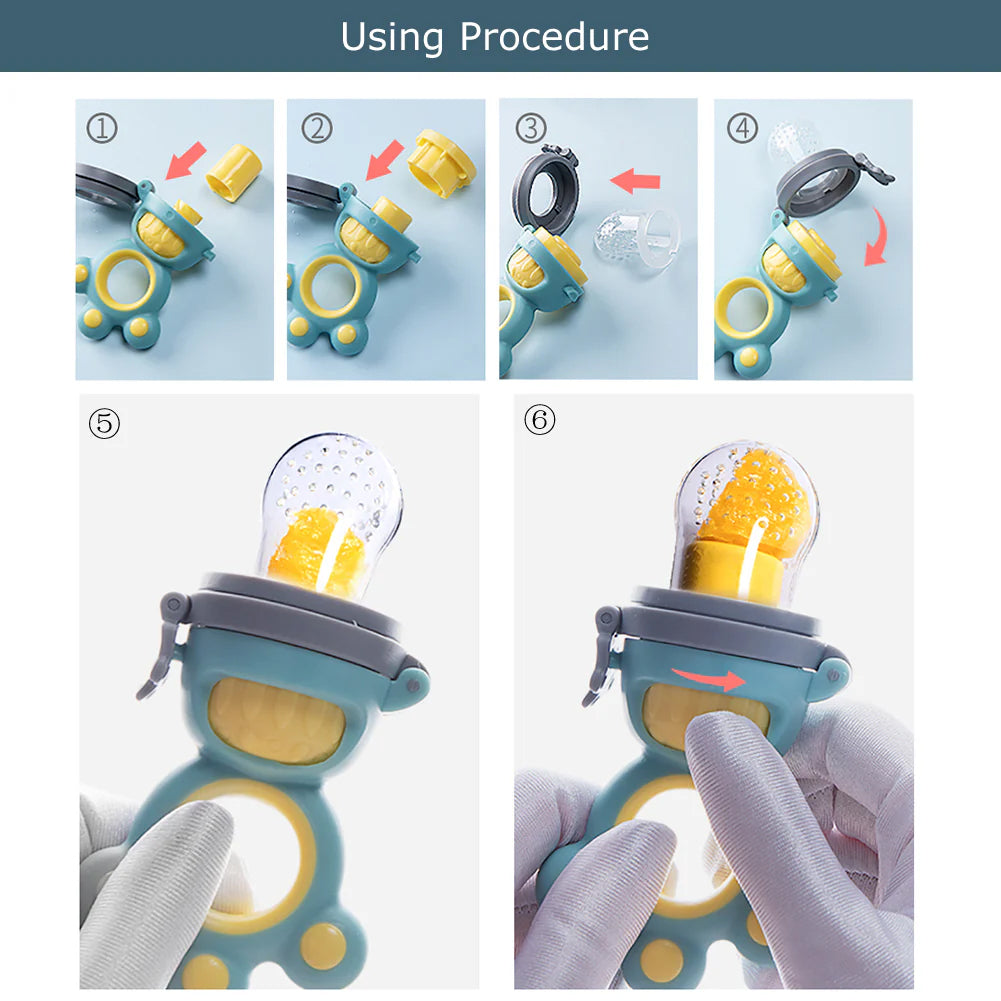 Using Procedure

①

②

③

④

⑤

⑥