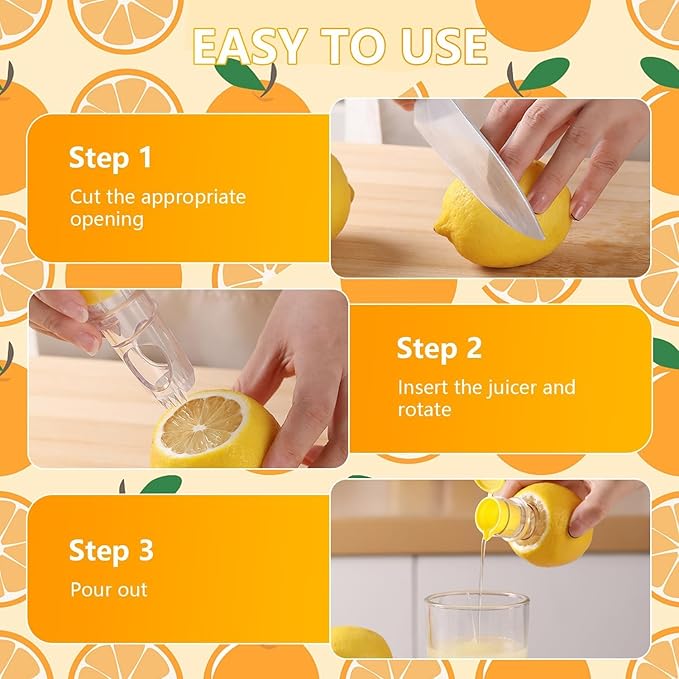 EASY TO USE

Step 1
Cut the appropriate opening

Step 2
Insert the juicer and rotate

Step 3
Pour out