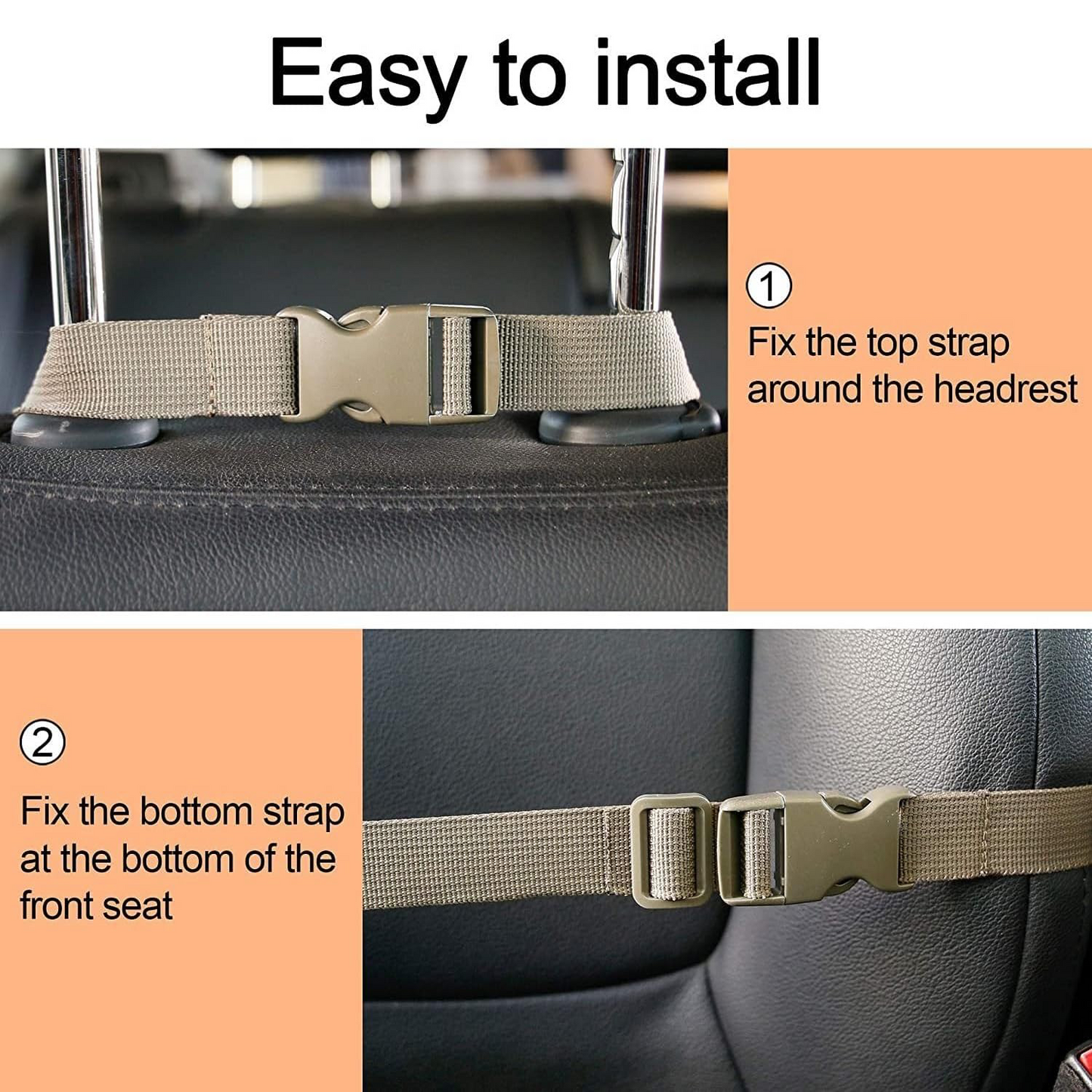 Easy to install

①
Fix the top strap around the headrest

②
Fix the bottom strap at the bottom of the front seat