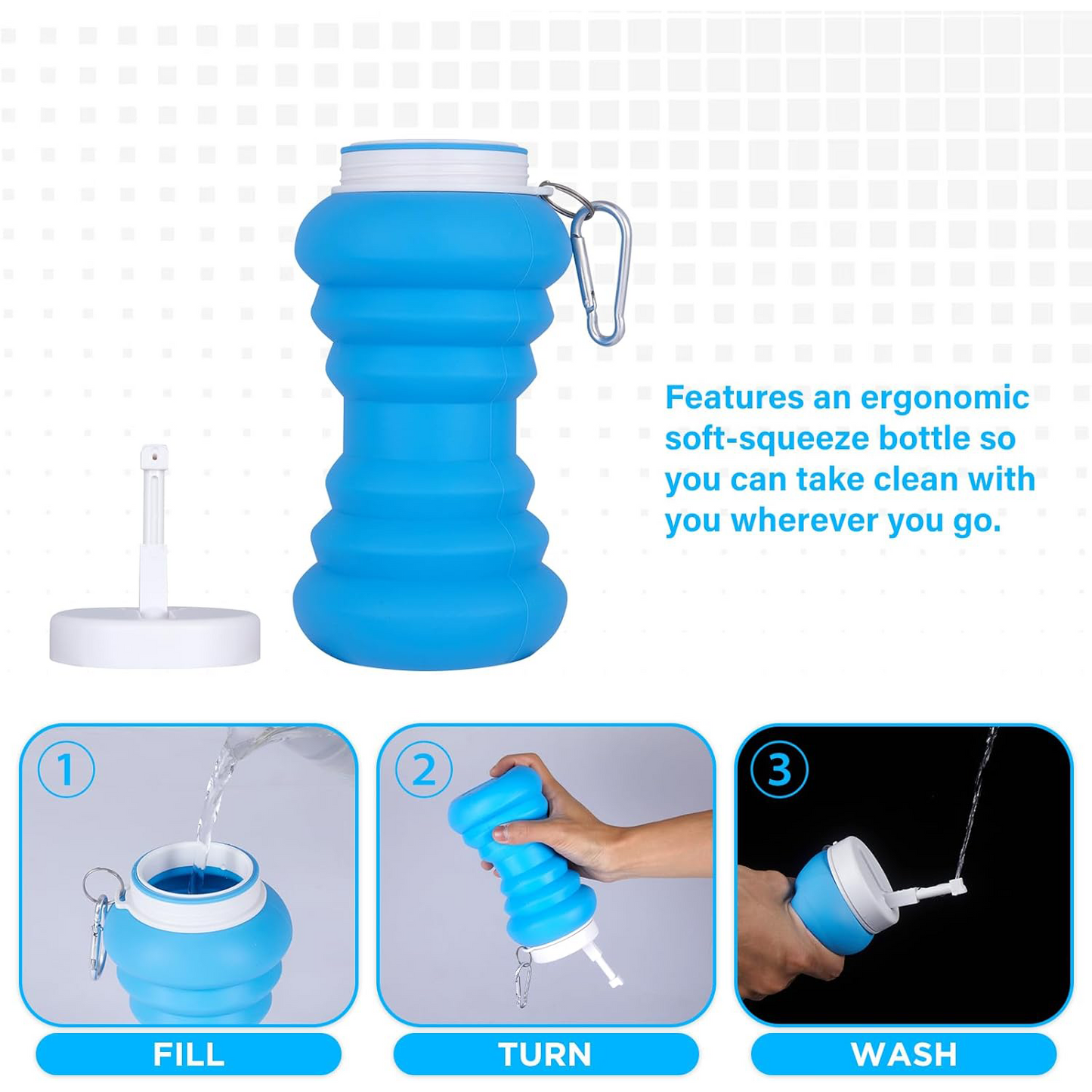 Features an ergonomic soft-squeeze bottle so you can take clean with you wherever you go.

1

FILL

2

TURN

3

WASH