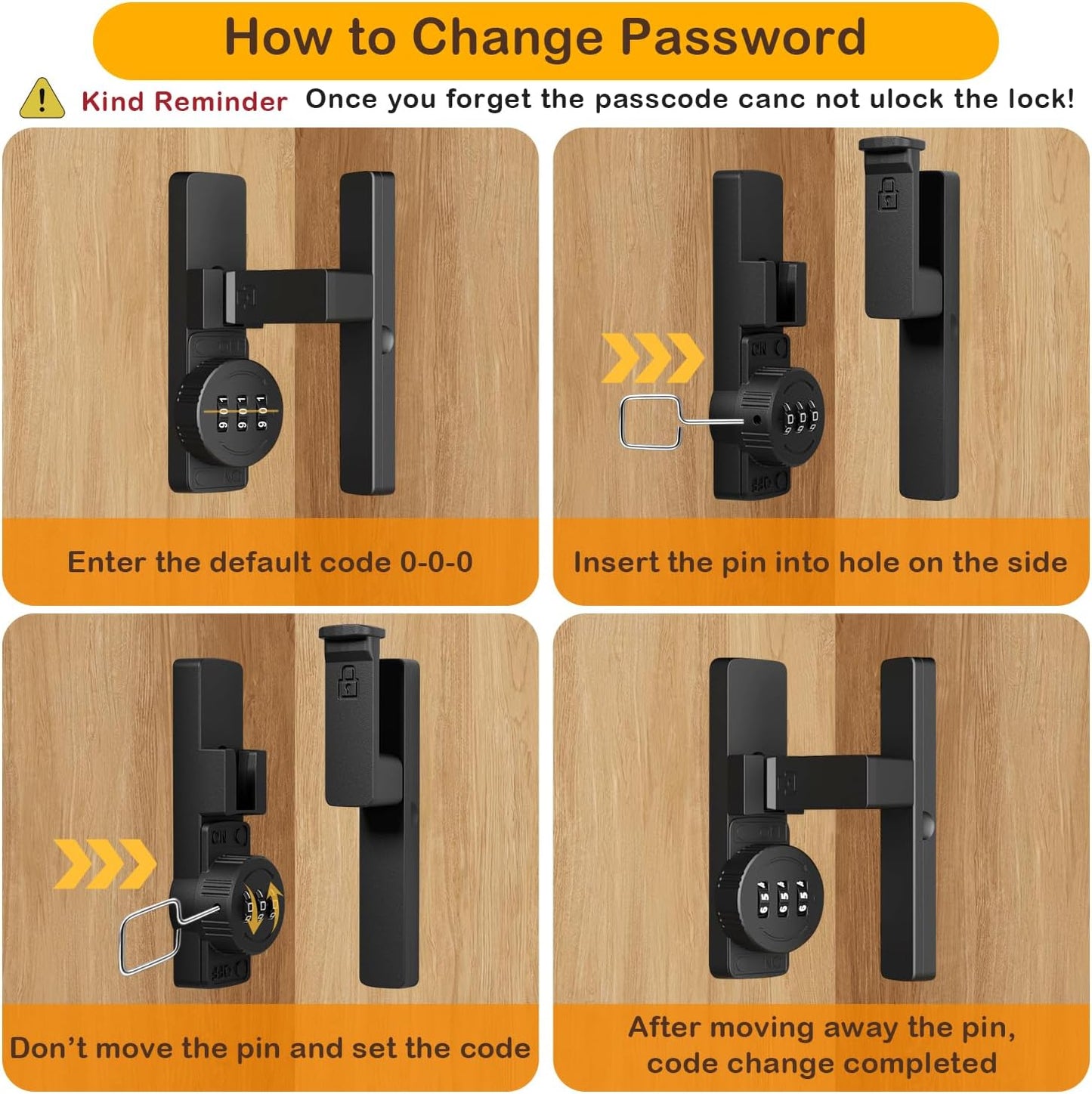 How to Change Password

Kind Reminder Once you forget the passcode canc not ulock the lock!

Enter the default code 0-0-0

Insert the pin into hole on the side

Don't move the pin and set the code

After moving away the pin, code change completed