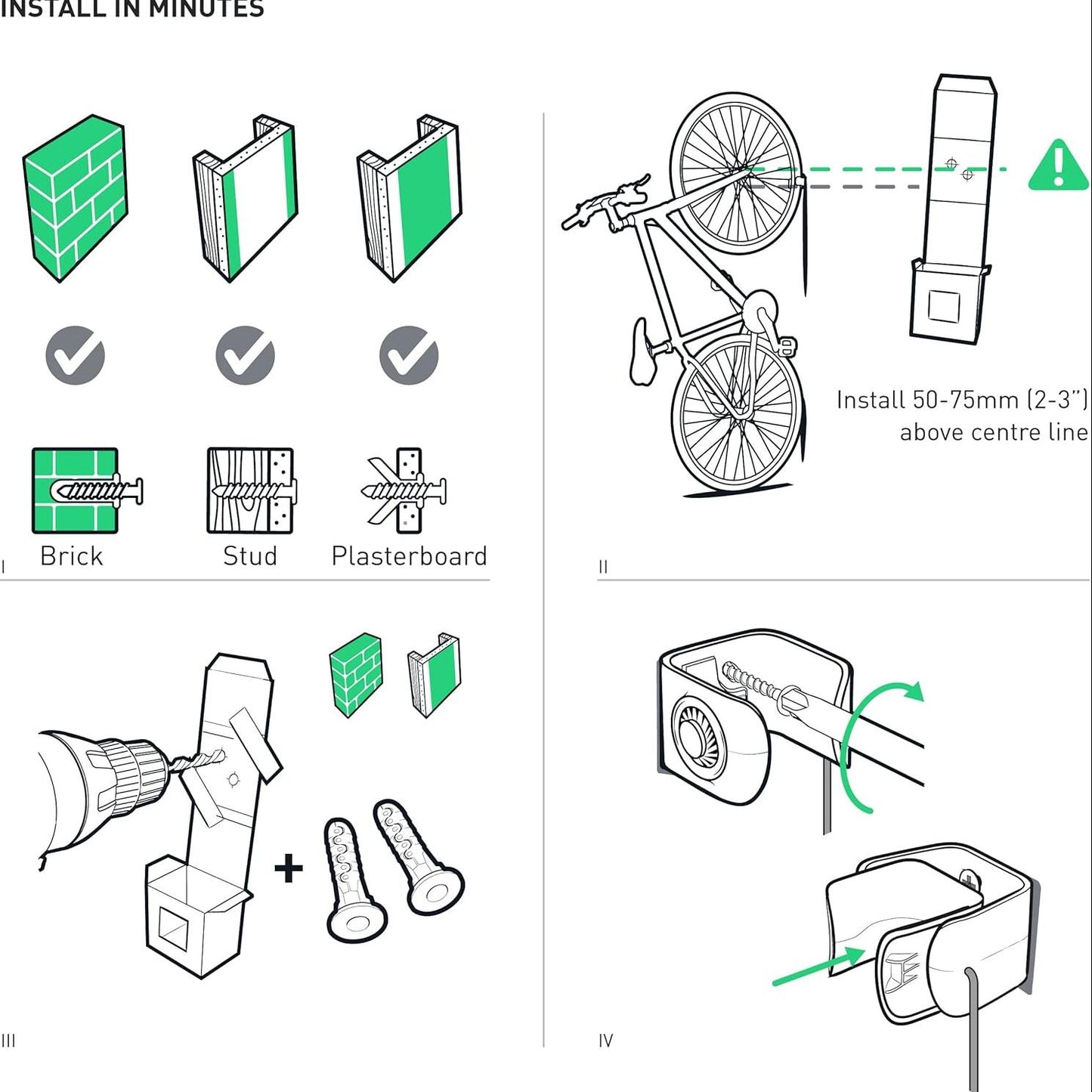 INSTALL IN MINUTES

Brick

Stud

Plasterboard

I

Install 50-75mm (2-3")
above centre line

II

III

IV