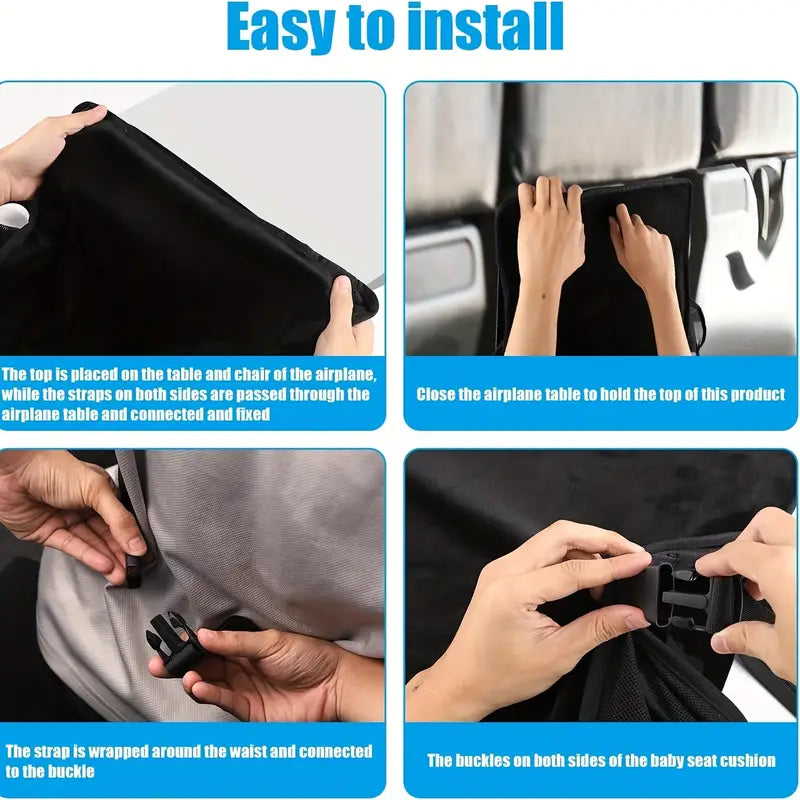 Easy to install

The top is placed on the table and chair of the airplane, while the straps on both sides are passed through the airplane table and connected and fixed

Close the airplane table to hold the top of this product

The strap is wrapped around the waist and connected to the buckle

The buckles on both sides of the baby seat cushion