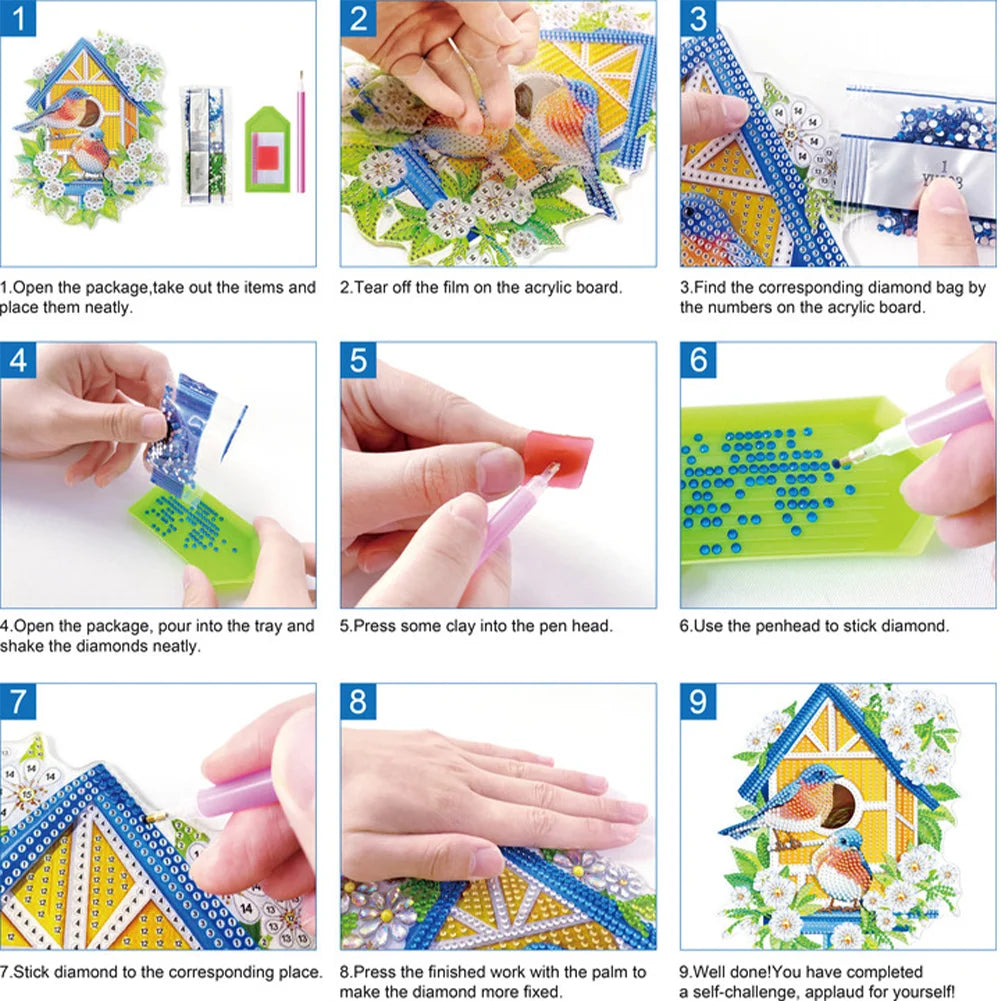 1

1.Open the package,take out the items and place them neatly.

2

2.Tear off the film on the acrylic board.

3

3.Find the corresponding diamond bag by the numbers on the acrylic board.

4

4.Open the package, pour into the tray and shake the diamonds neatly.

5

5.Press some clay into the pen head.

6

6.Use the penhead to stick diamond.

7

7.Stick diamond to the corresponding place.

8

8.Press the finished work with the palm to make the diamond more fixed.

9

9.Well done!You have completed a self-challenge, applaud for yourself!