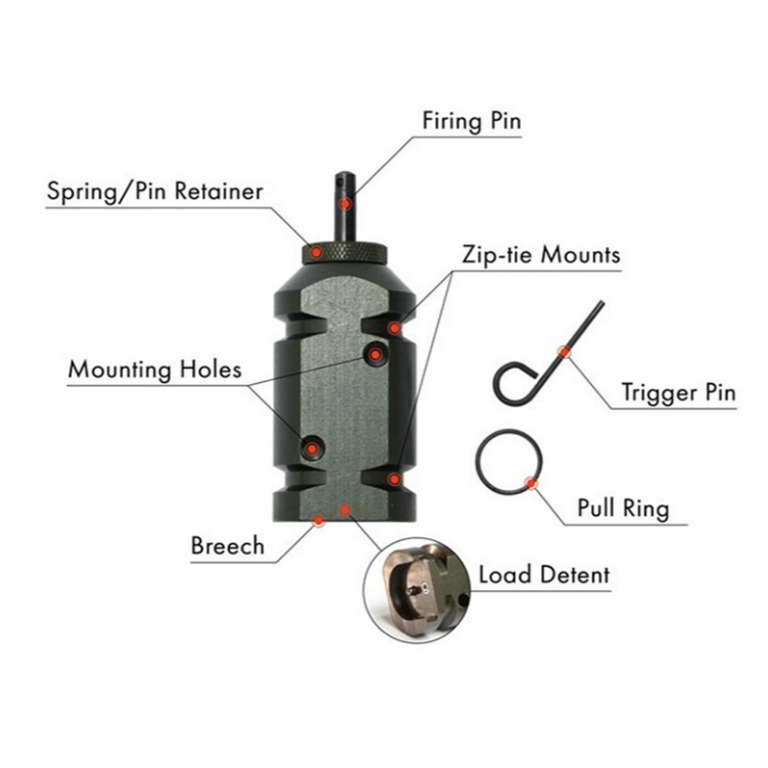 Firing Pin

Spring/Pin Retainer

Zip-tie Mounts

Mounting Holes

Trigger Pin

Pull Ring

Breech

Load Detent