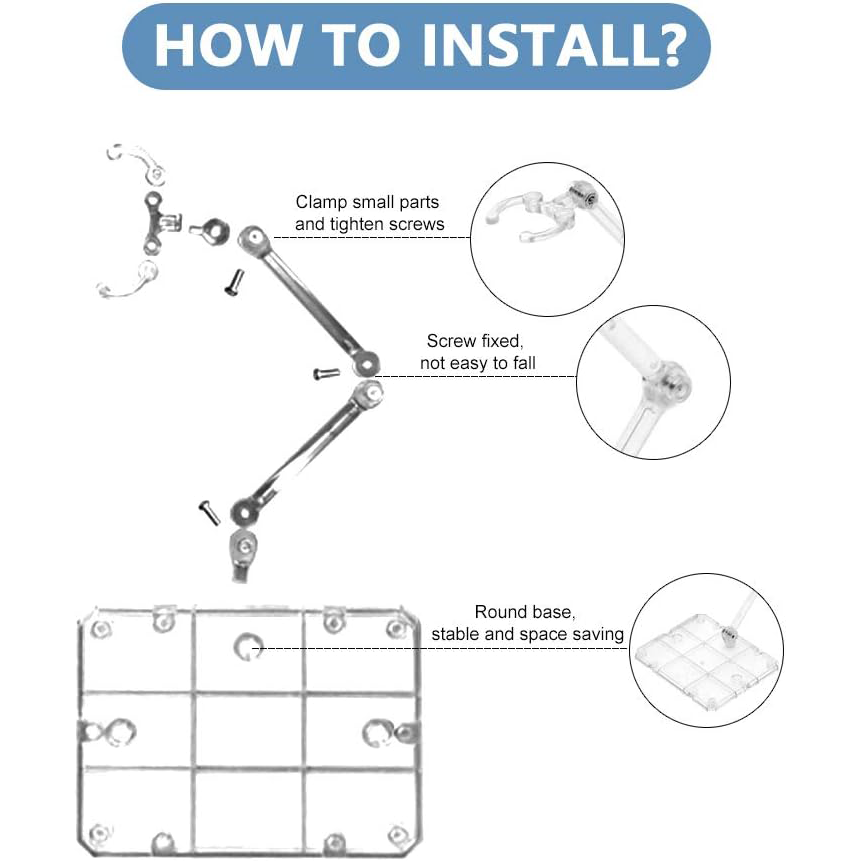 HOW TO INSTALL?

Clamp small parts and tighten screws

Screw fixed, not easy to fall

Round base, stable and space saving