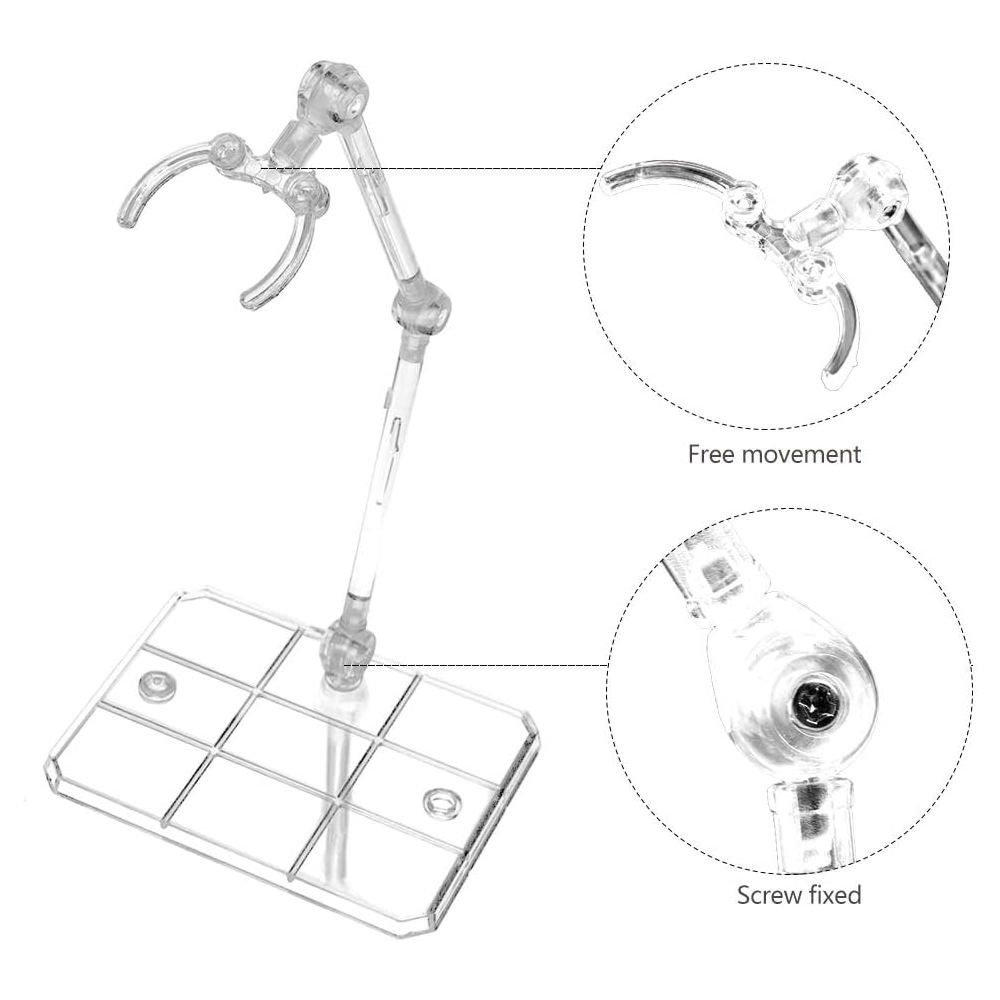 Free movement

Screw fixed