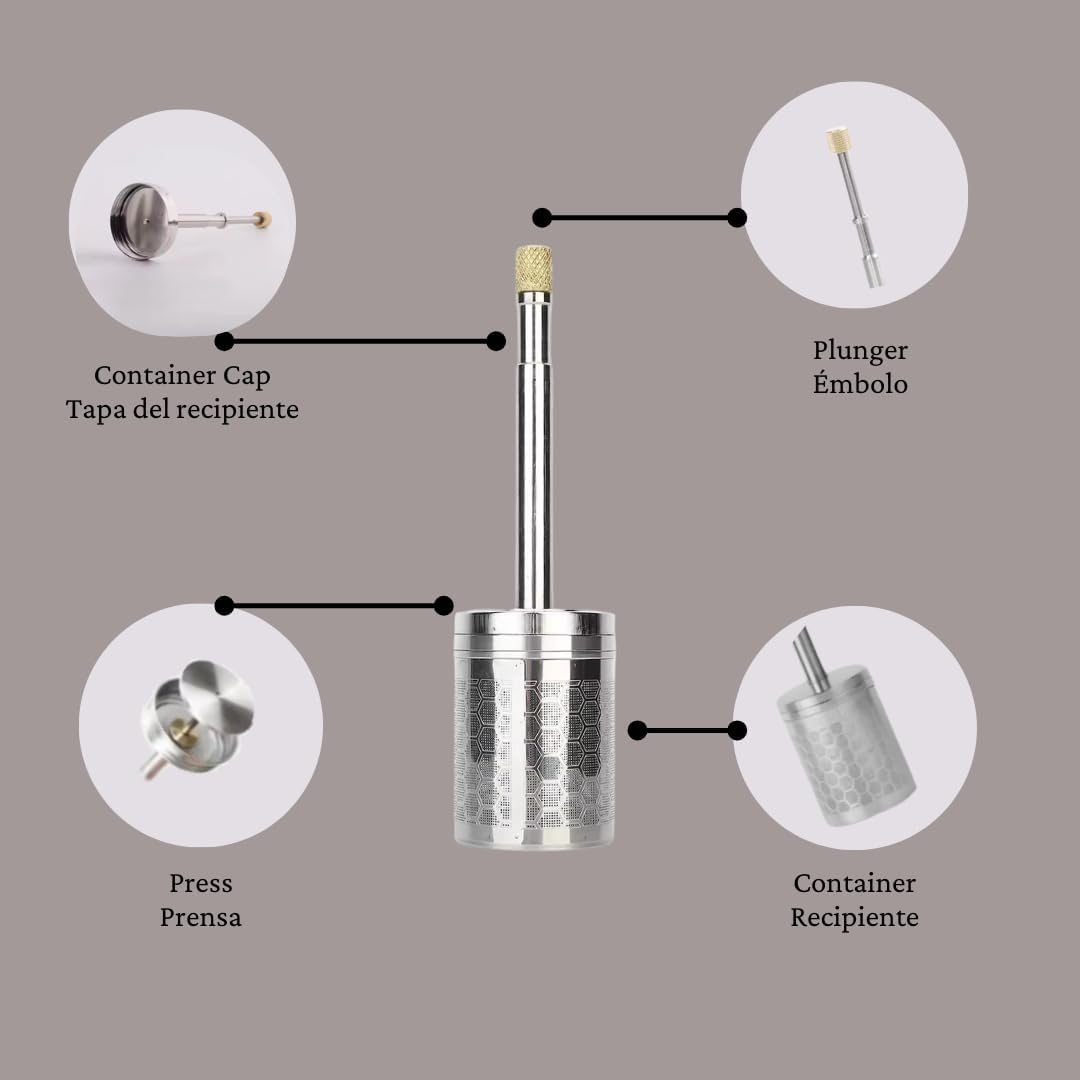 Container Cap
Tapa del recipiente

Plunger
Émbolo

Press
Prensa

Container
Recipiente