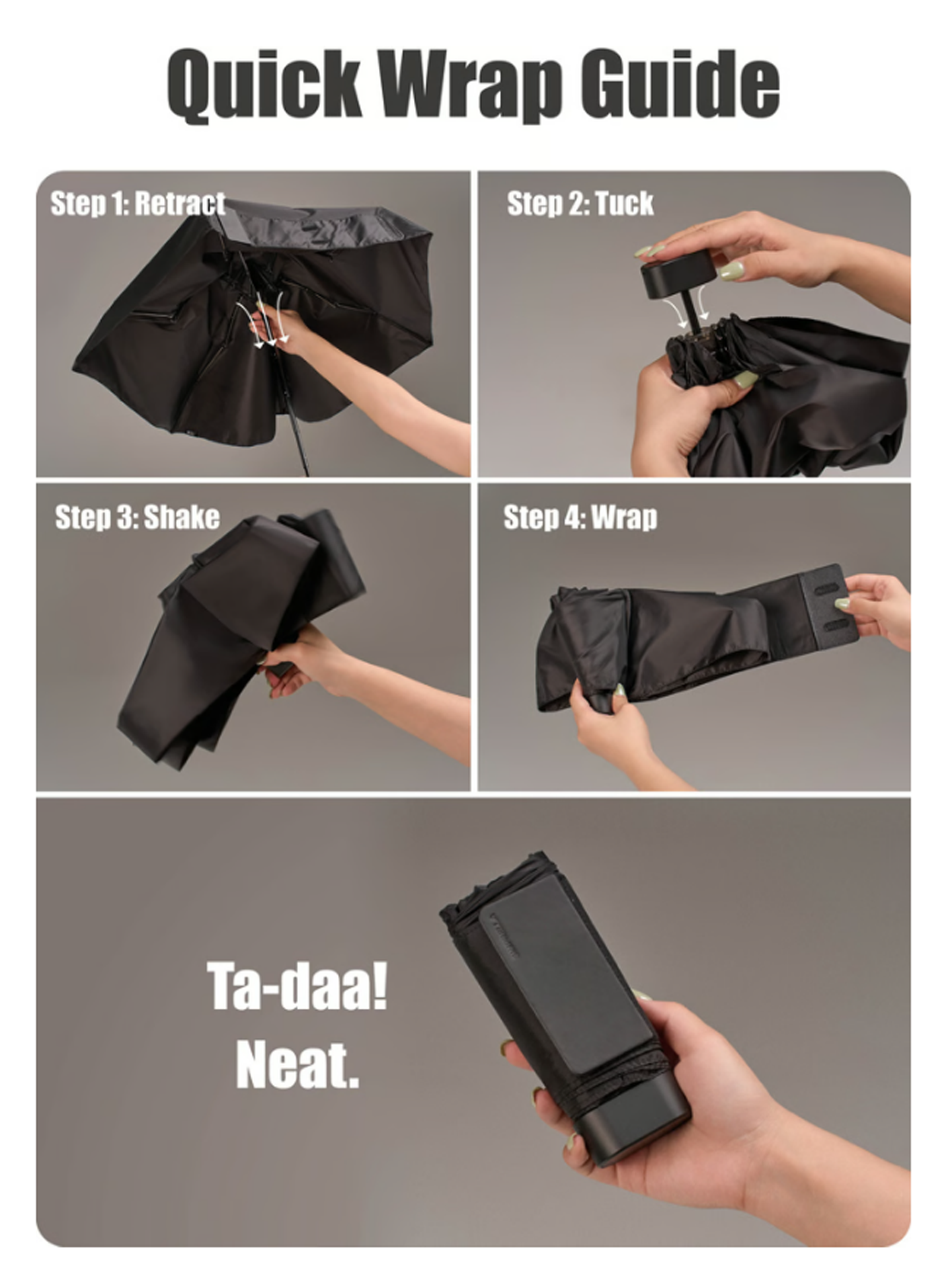 Quick Wrap Guide

Step 1: Retract

Step 2: Tuck

Step 3: Shake

Step 4: Wrap

Ta-daa!
Neat.