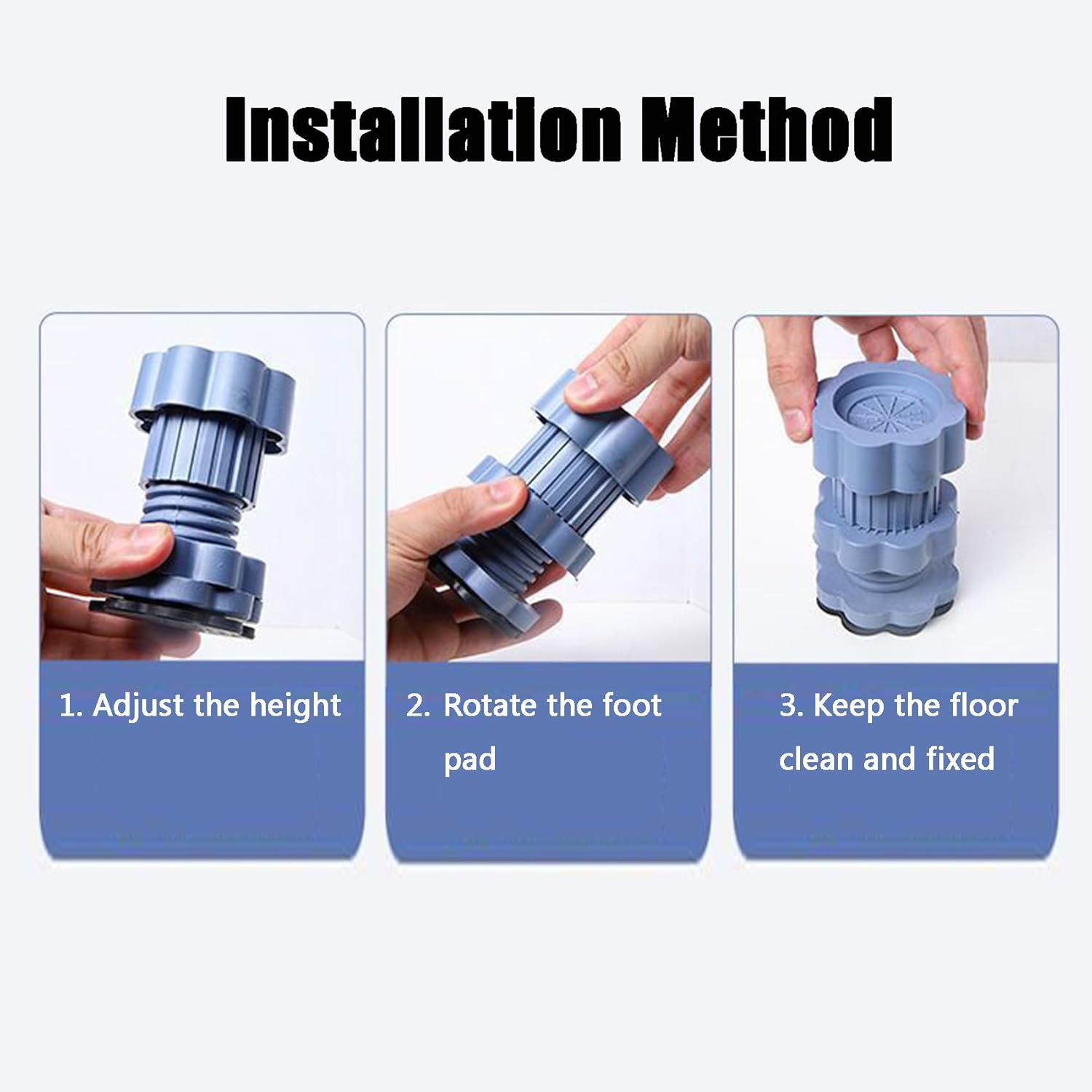 Installation Method

1. Adjust the height

2. Rotate the foot pad

3. Keep the floor clean and fixed