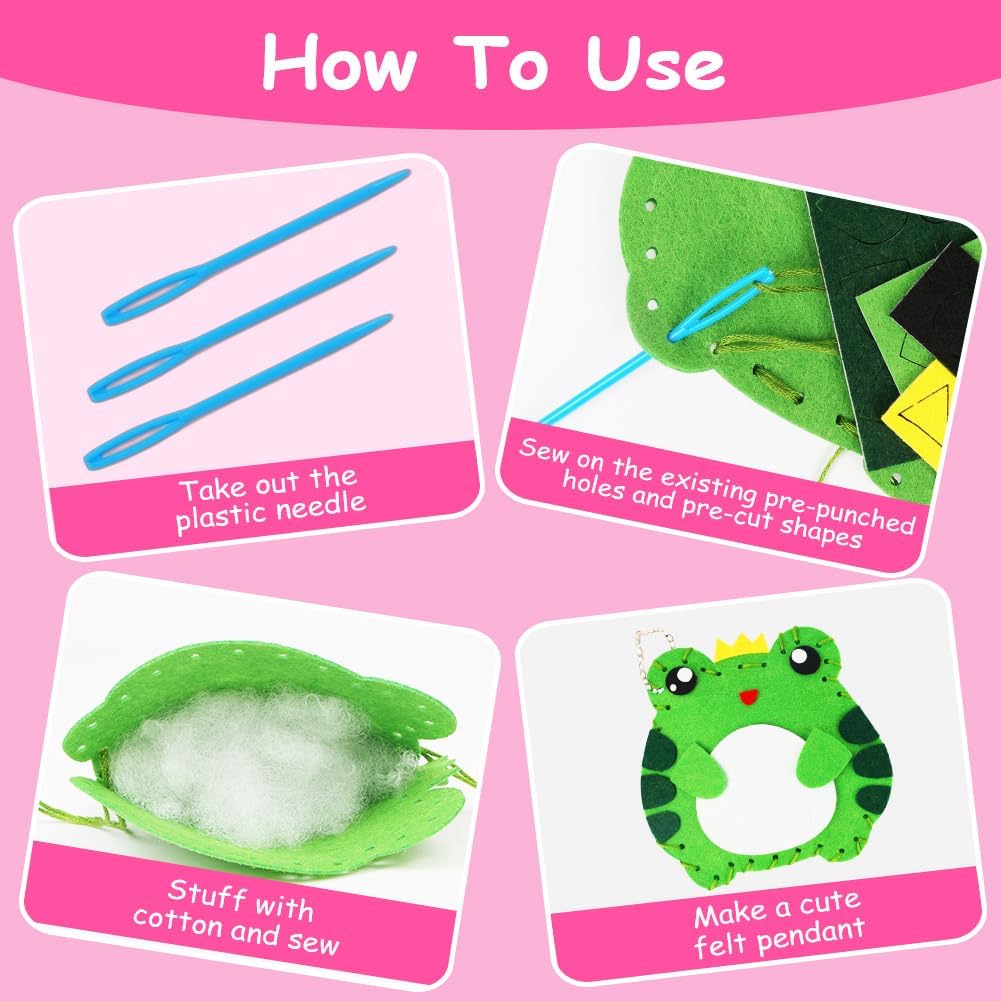 How To Use

Take out the plastic needle

Sew on the existing pre-punched holes and pre-cut shapes

Stuff with cotton and sew

Make a cute felt pendant