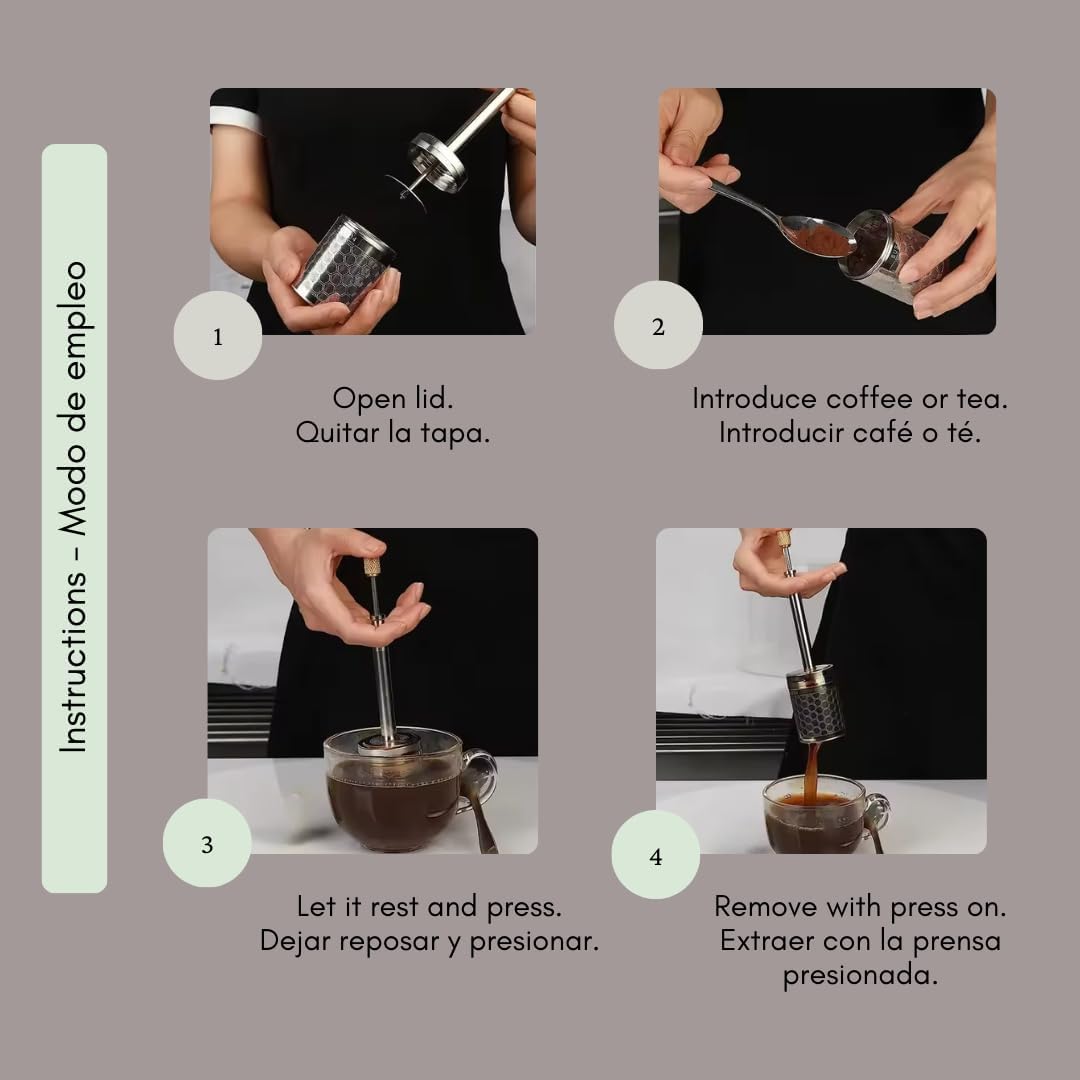 Instructions - Modo de empleo

1

Open lid.
Quitar la tapa.

2

Introduce coffee or tea.
Introducir café o té.

3

Let it rest and press.
Dejar reposar y presionar.

4

Remove with press on.
Extraer con la prensa presionada.