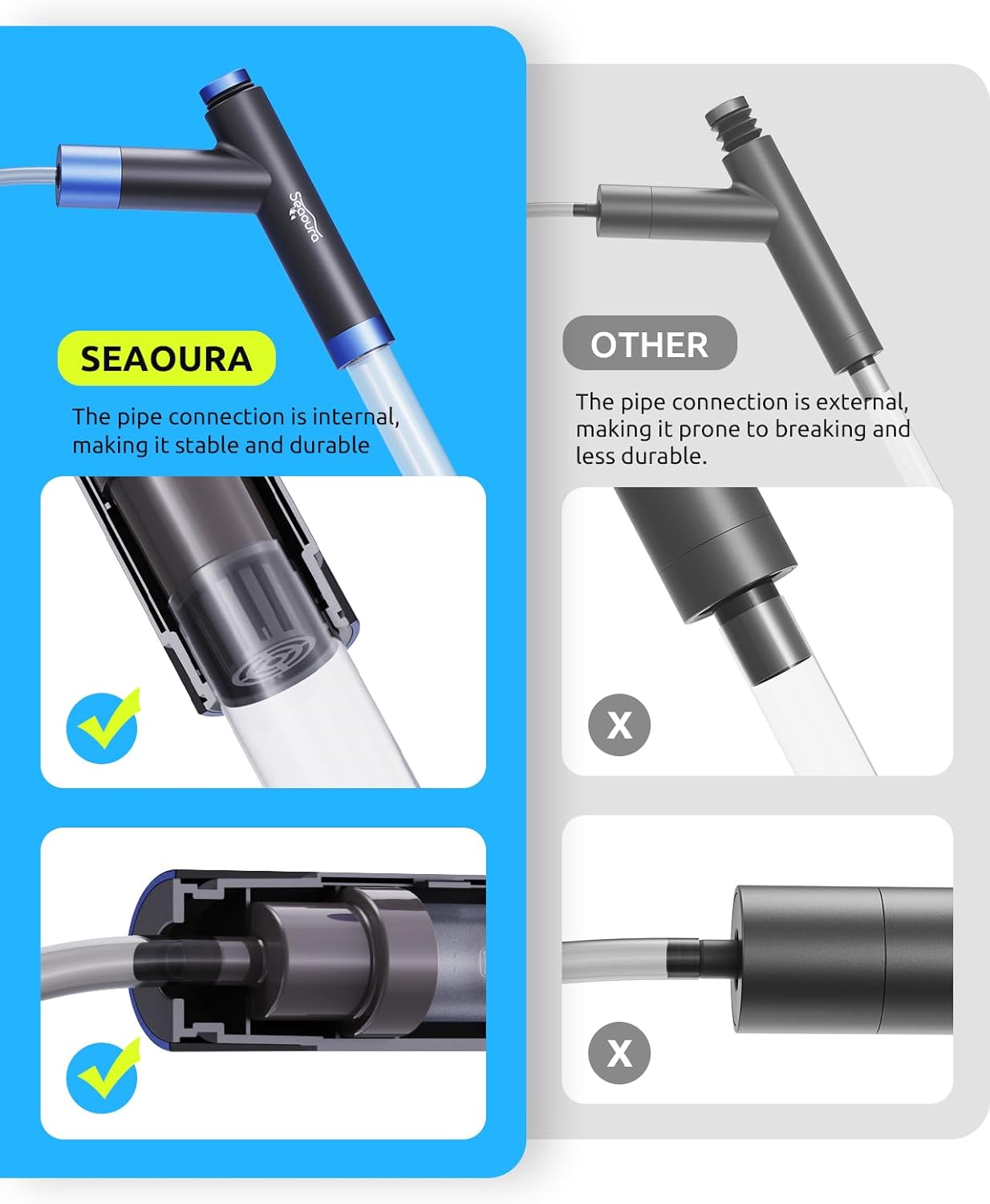 Seaoura

SEAOURA

The pipe connection is internal, making it stable and durable

OTHER

The pipe connection is external, making it prone to breaking and less durable.

X

X