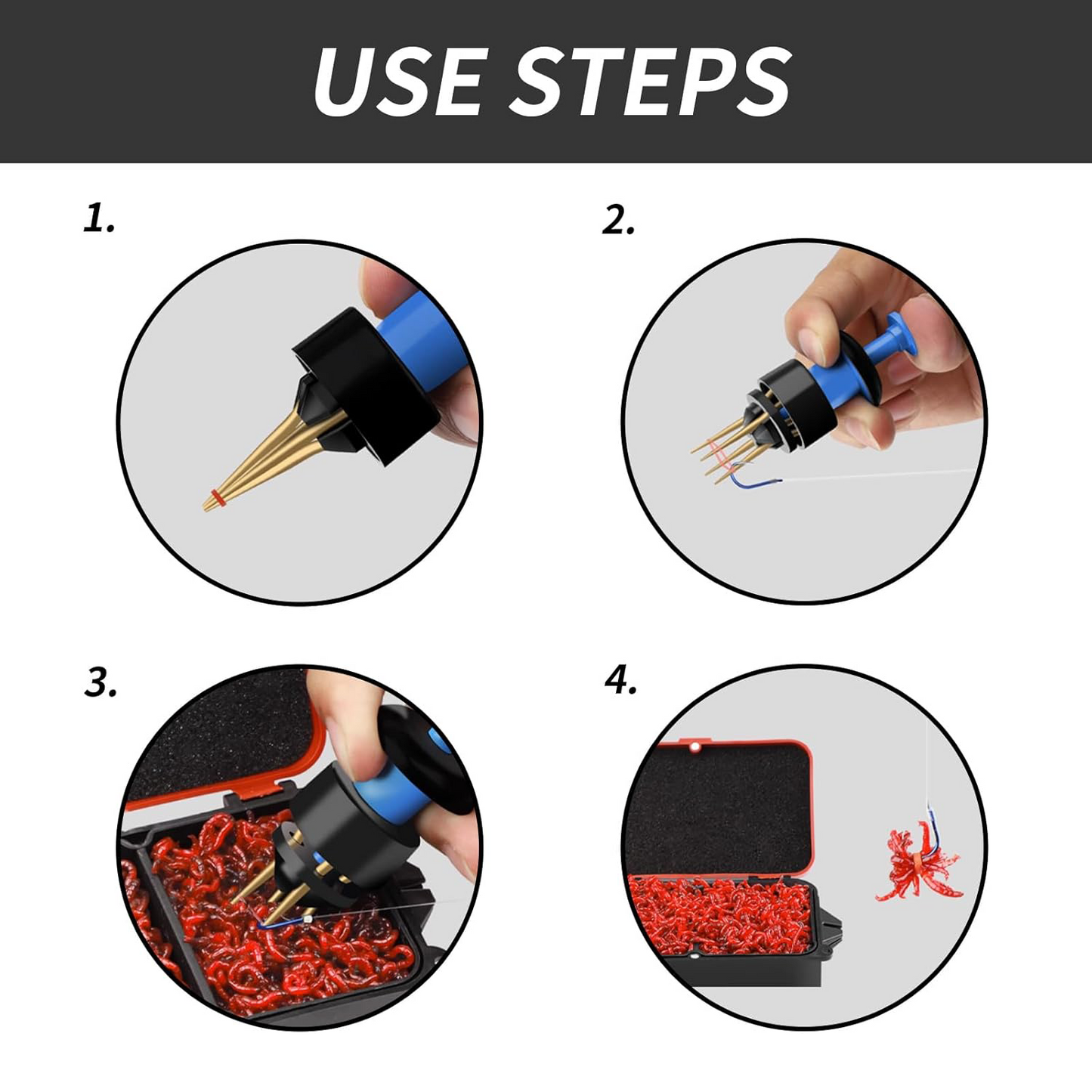 USE STEPS

1.

2.

3.

4.