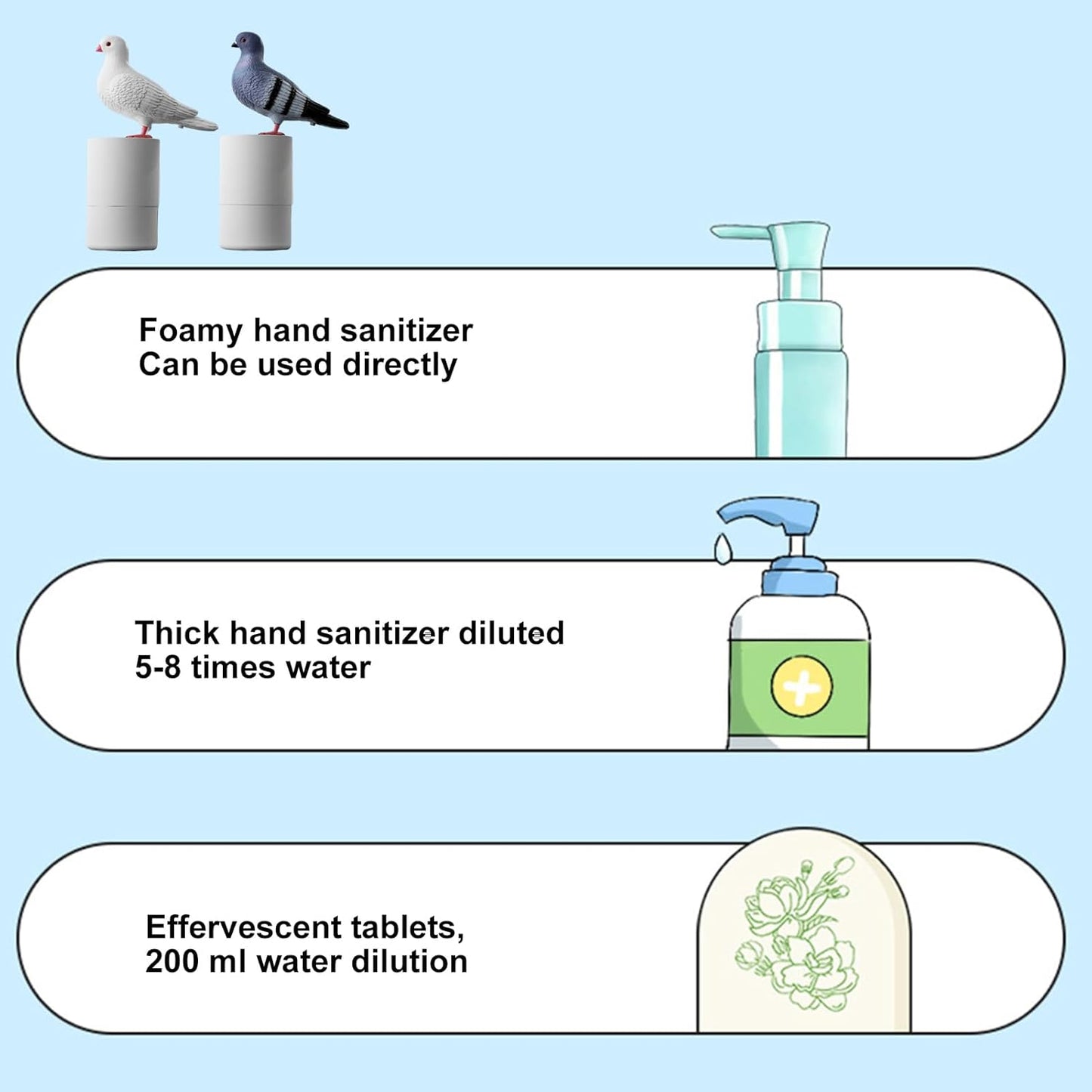 Foamy hand sanitizer
Can be used directly

Thick hand sanitizer diluted
5-8 times water

Effervescent tablets,
200 ml water dilution