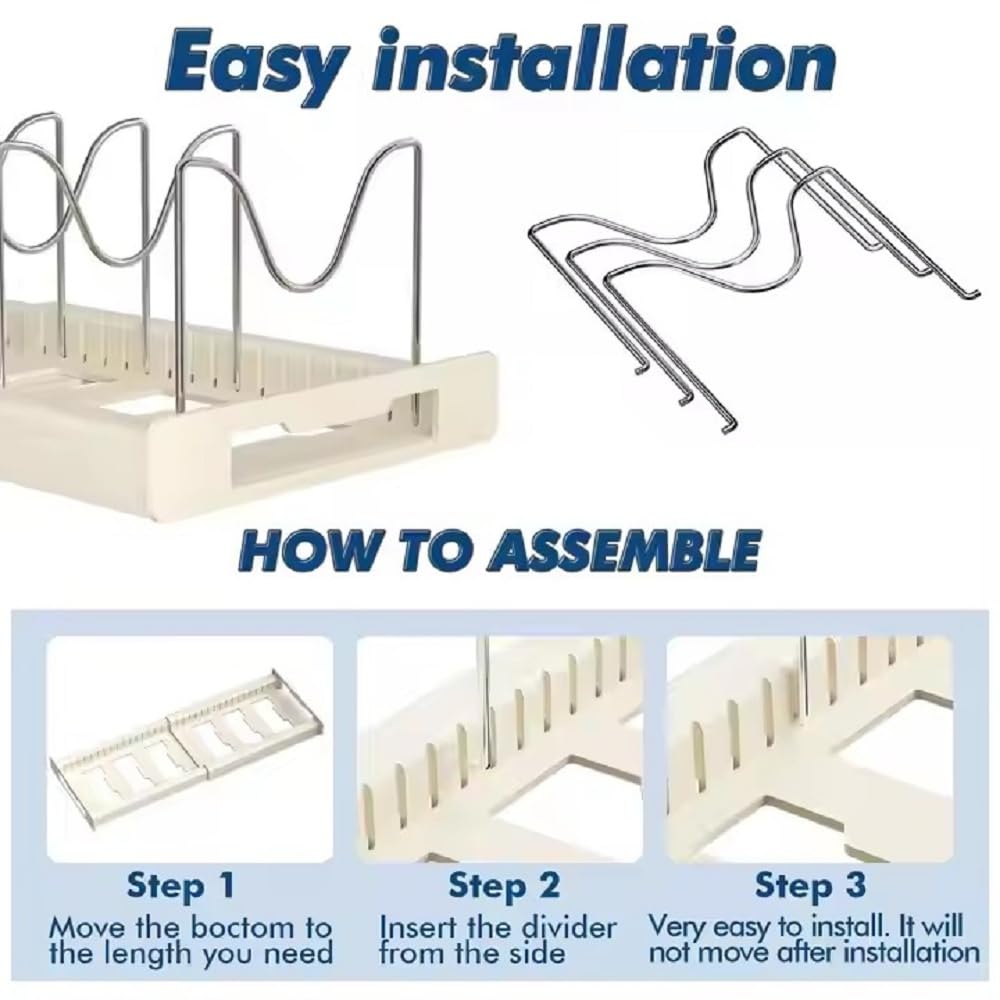 Easy installation

HOW TO ASSEMBLE

Step 1
Move the boctom to the length you need

Step 2
Insert the divider from the side

Step 3
Very easy to install. It will not move after installation