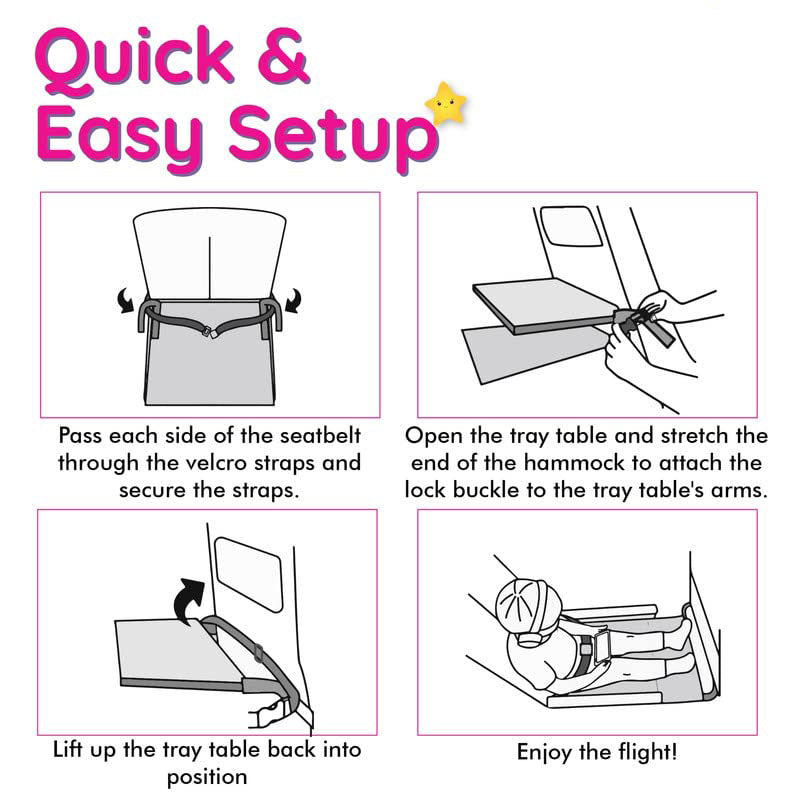 Quick & Easy Setup

Pass each side of the seatbelt through the velcro straps and secure the straps.

Open the tray table and stretch the end of the hammock to attach the lock buckle to the tray table's arms.

Lift up the tray table back into position

Enjoy the flight!