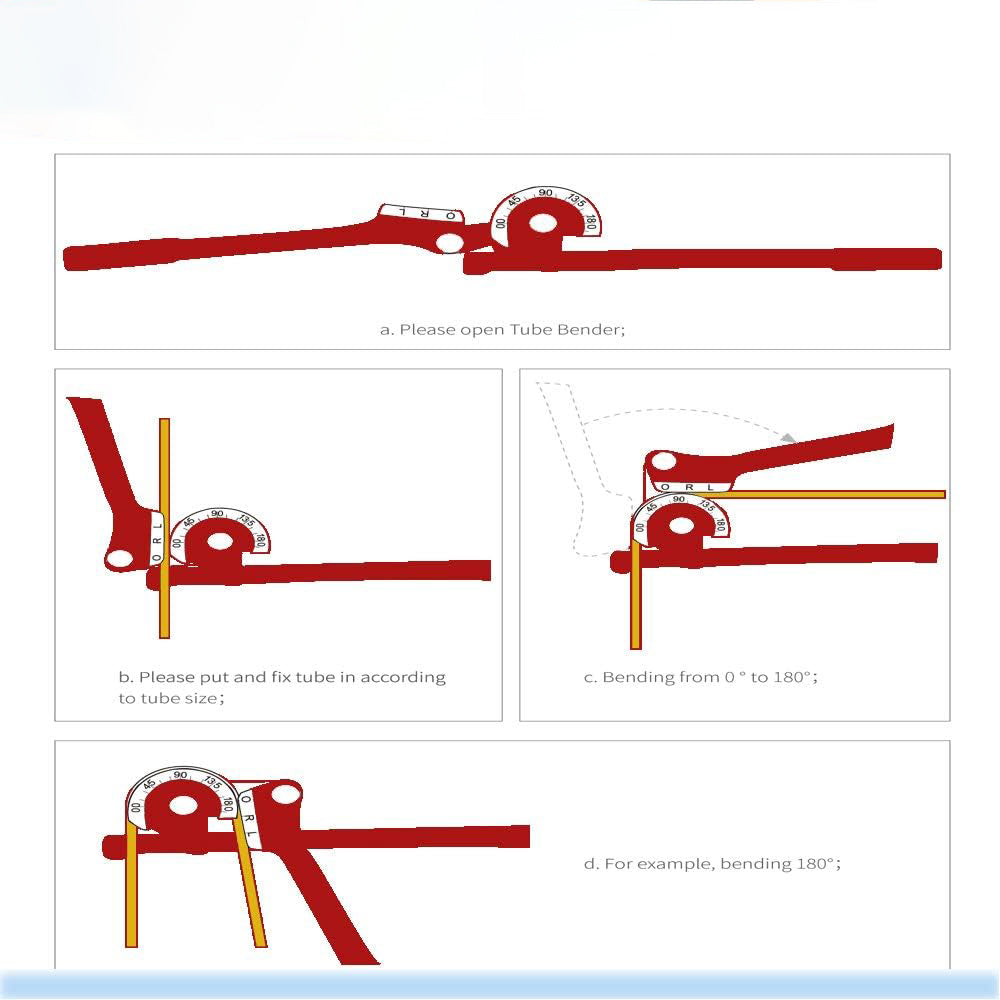 O R L
00 45 90 135 180

a. Please open Tube Bender;

O R L
00 45 90 135 180

b. Please put and fix tube in according to tube size;

O R L
00 45 90 135 180

c. Bending from 0 ° to 180°;

00 45 90 135 180
O R L

d. For example, bending 180°;