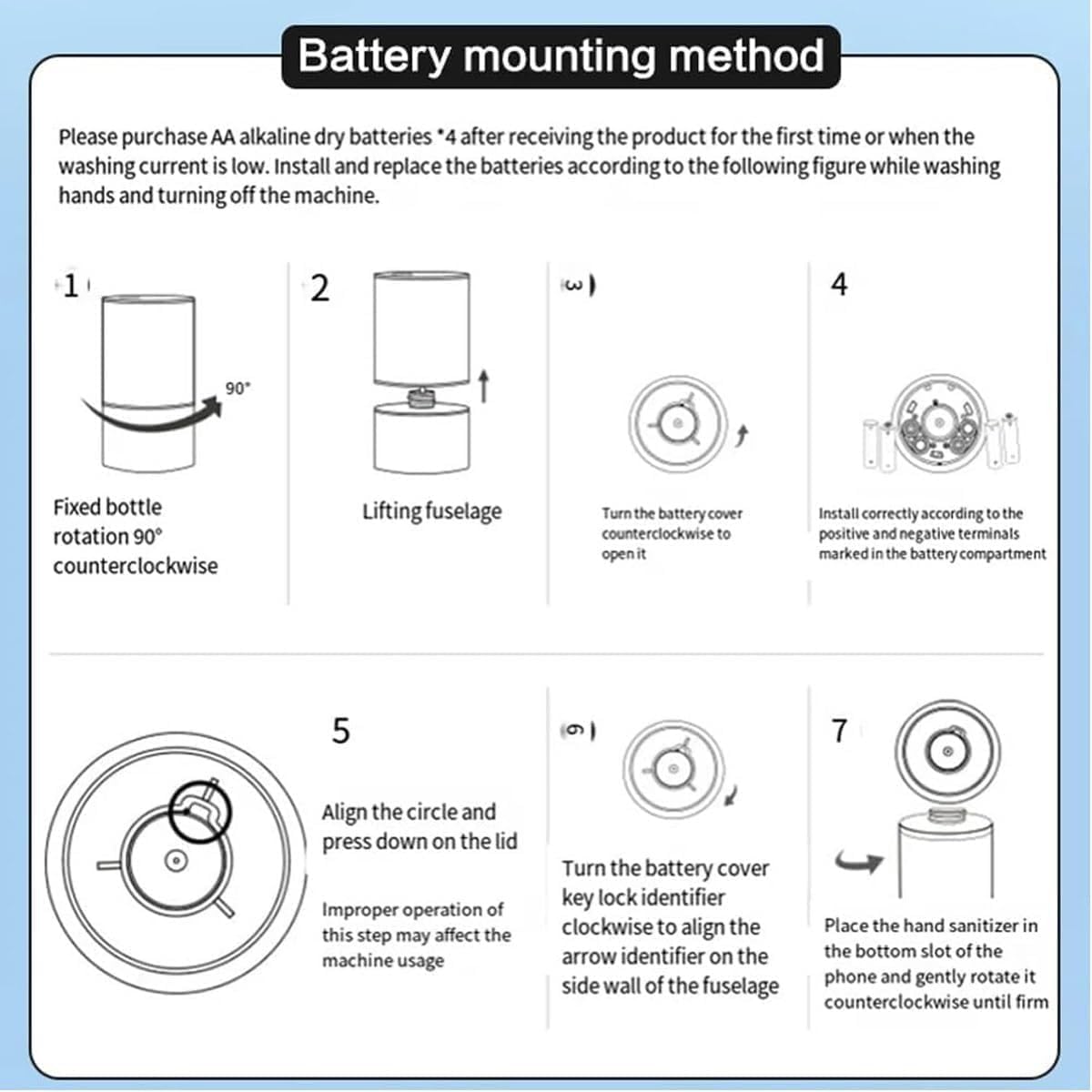 Battery mounting method

Please purchase AA alkaline dry batteries *4 after receiving the product for the first time or when the washing current is low. Install and replace the batteries according to the following figure while washing hands and turning off the machine.

1

90°

Fixed bottle rotation 90° counterclockwise

2

Lifting fuselage

3

Turn the battery cover counterclockwise to open it

4

Install correctly according to the positive and negative terminals marked in the battery compartment

5

Align the circle and press down on the lid

Improper operation of this step may affect the machine usage

6

Turn the battery cover key lock identifier clockwise to align the arrow identifier on the side wall of the fuselage

7

Place the hand sanitizer in the bottom slot of the phone and gently rotate it counterclockwise until firm