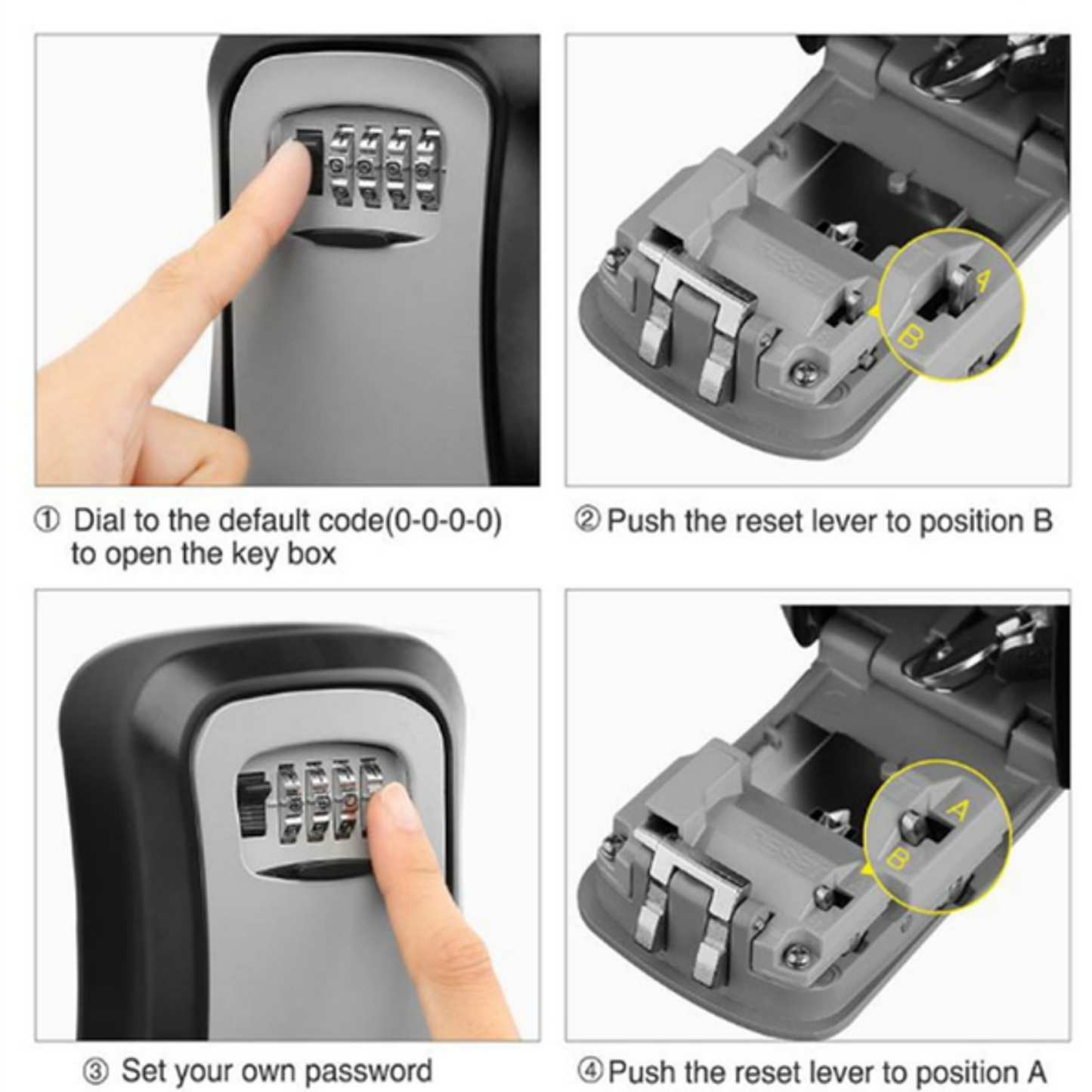 A

B

① Dial to the default code(0-0-0-0) to open the key box

② Push the reset lever to position B

A

B

③ Set your own password

④ Push the reset lever to position A