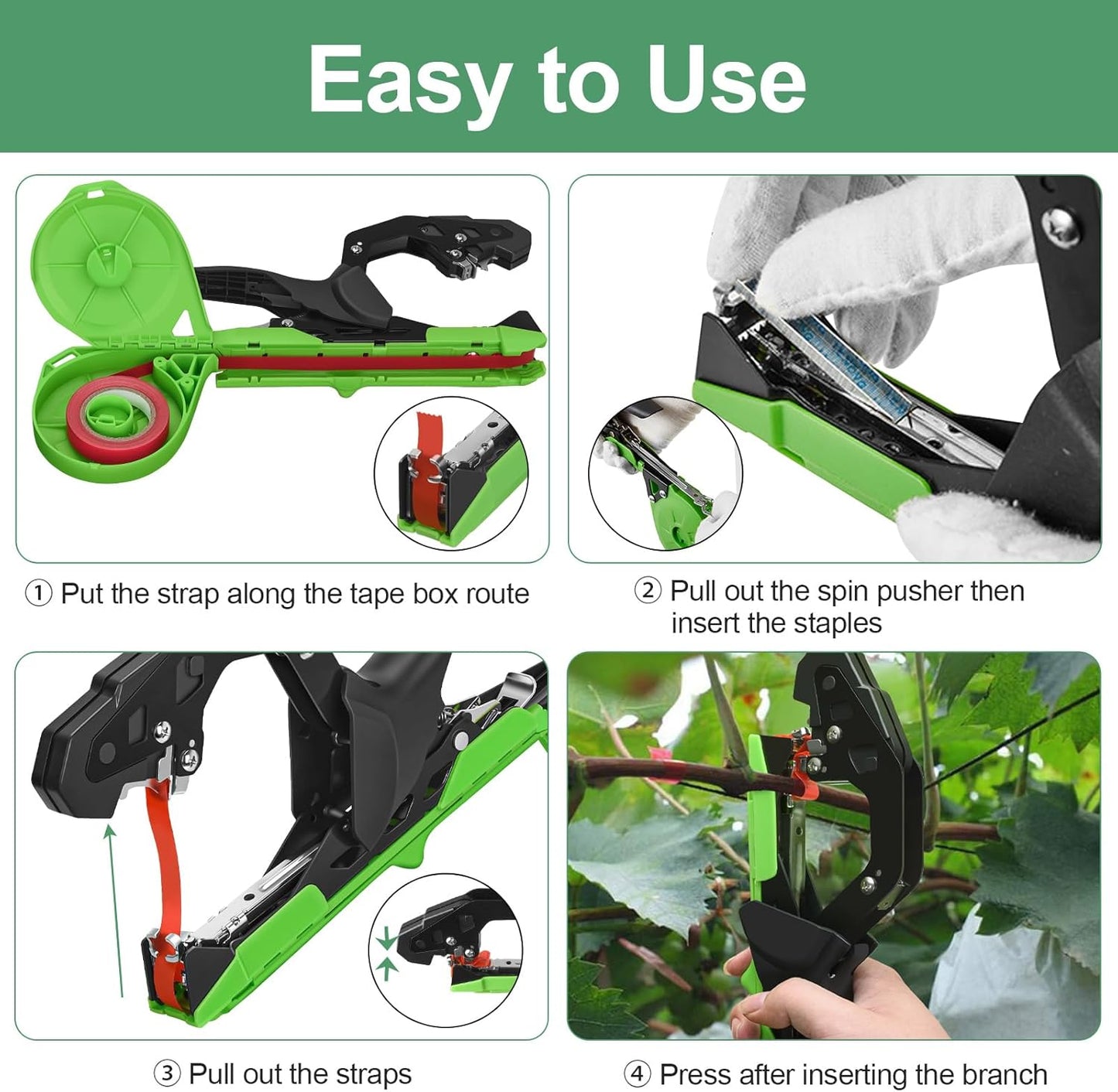 Easy to Use

① Put the strap along the tape box route

② Pull out the spin pusher then insert the staples

③ Pull out the straps

④ Press after inserting the branch