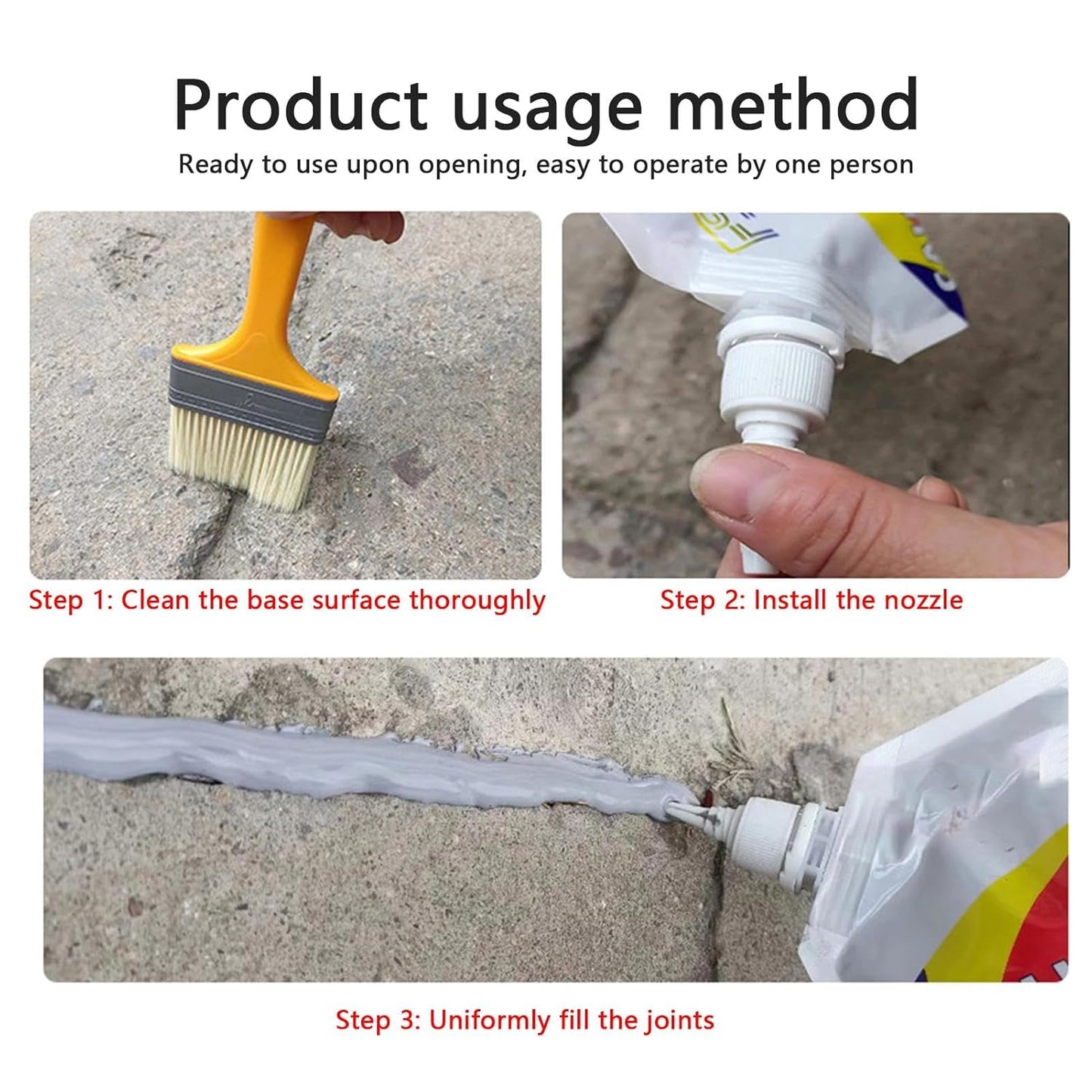 Product usage method

Ready to use upon opening, easy to operate by one person

Step 1: Clean the base surface thoroughly

Step 2: Install the nozzle

Step 3: Uniformly fill the joints