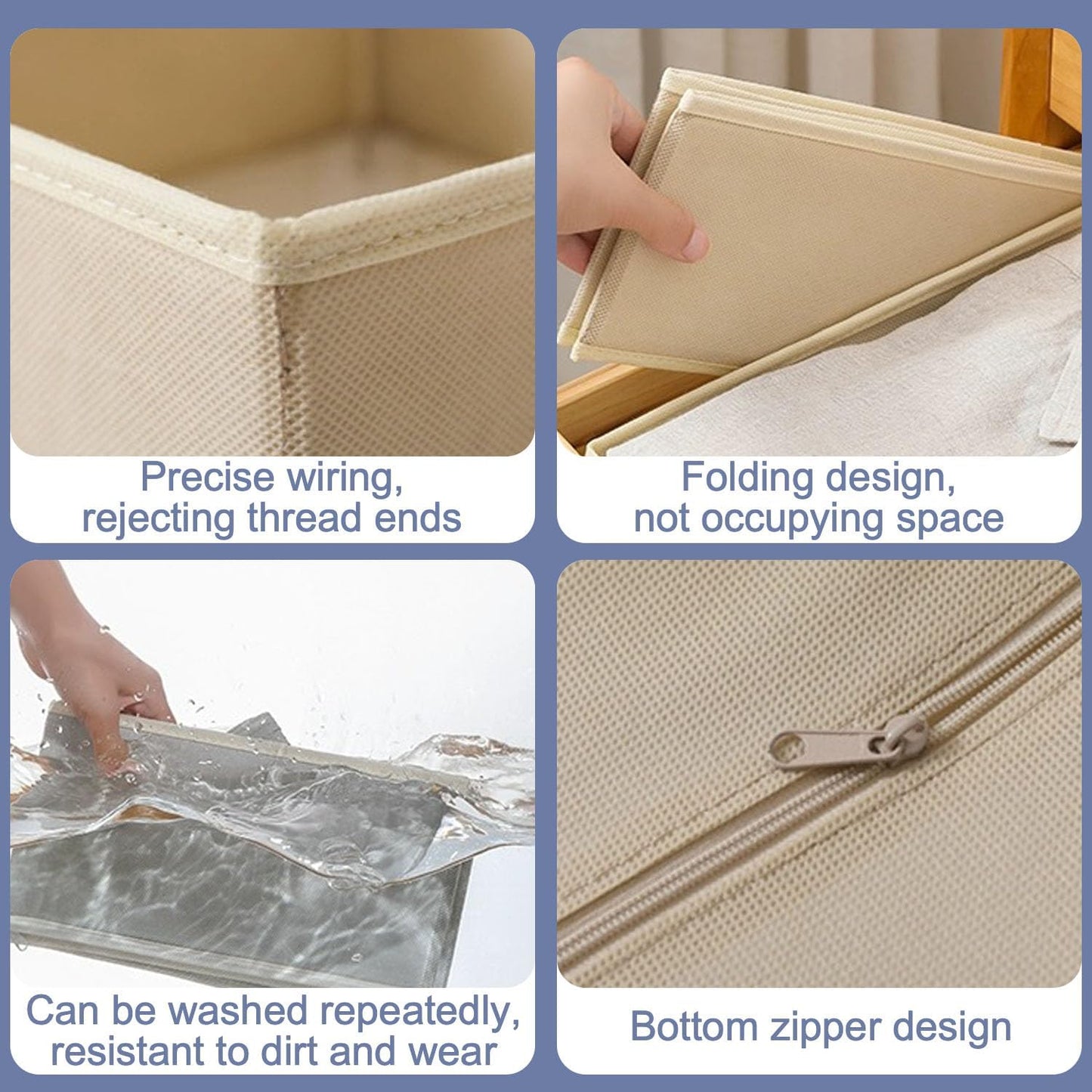 Precise wiring, rejecting thread ends

Folding design, not occupying space

Can be washed repeatedly, resistant to dirt and wear

Bottom zipper design