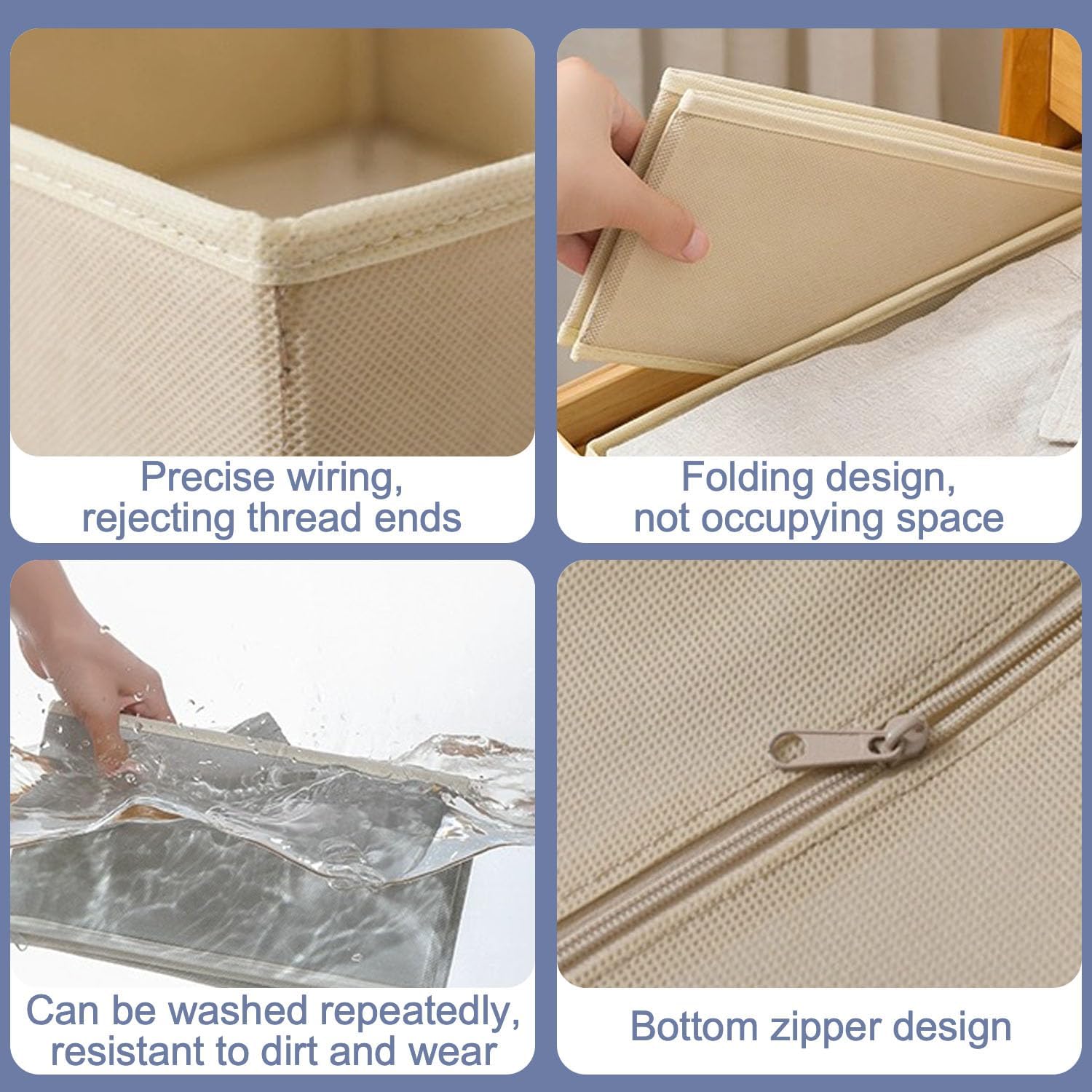 Precise wiring, rejecting thread ends

Folding design, not occupying space

Can be washed repeatedly, resistant to dirt and wear

Bottom zipper design