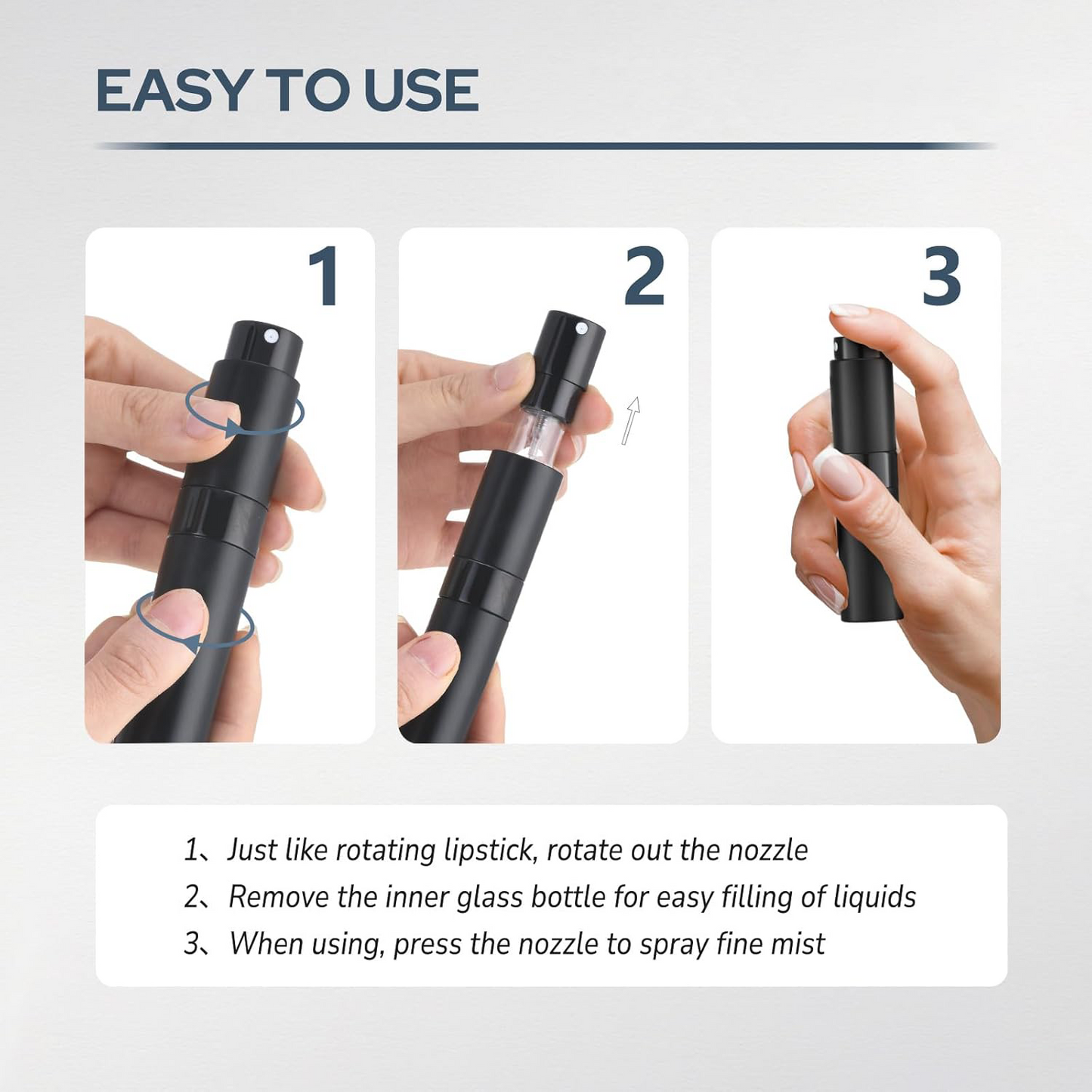 EASY TO USE

1

2

3

1、Just like rotating lipstick, rotate out the nozzle
2、Remove the inner glass bottle for easy filling of liquids
3、When using, press the nozzle to spray fine mist