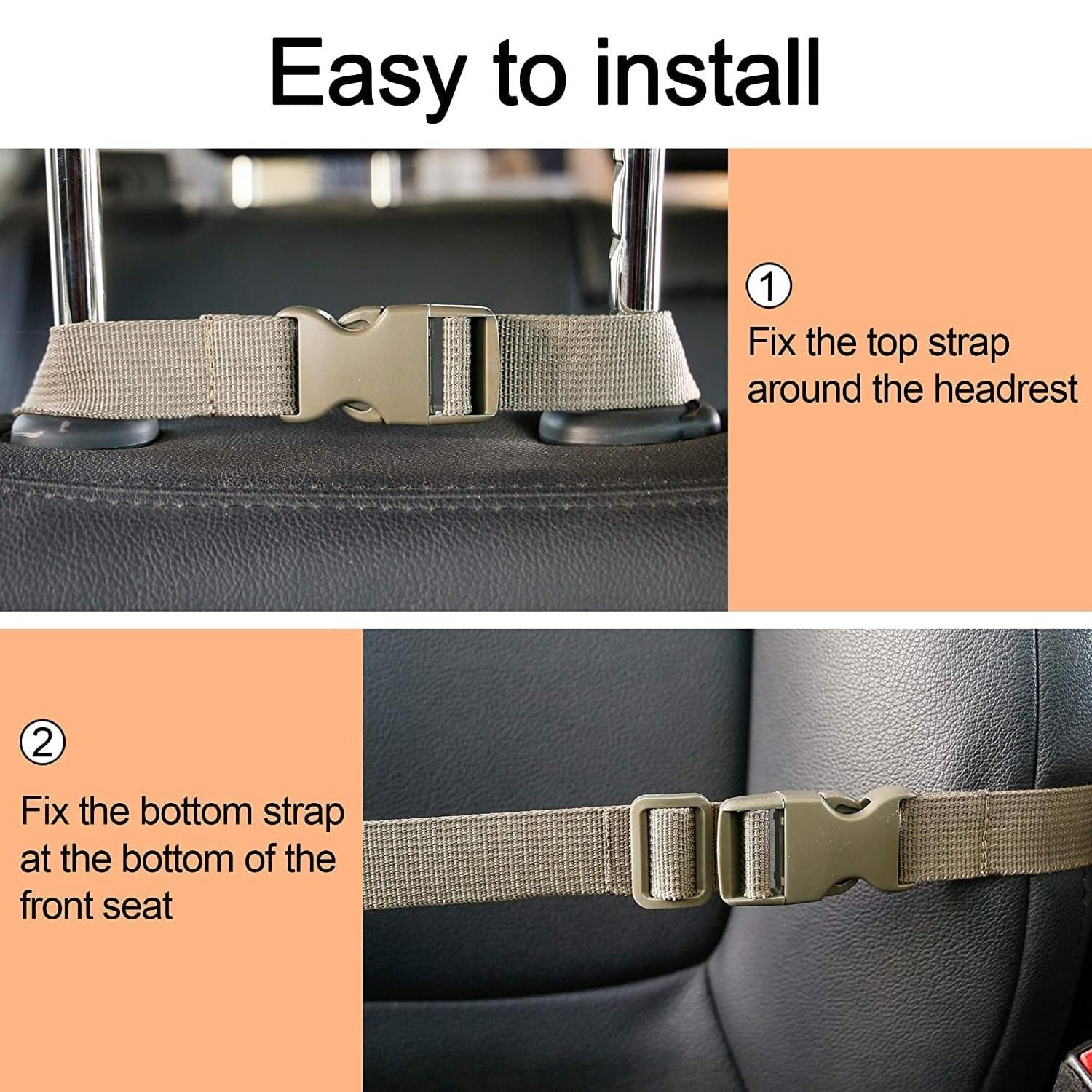 Easy to install

①
Fix the top strap around the headrest

②
Fix the bottom strap at the bottom of the front seat