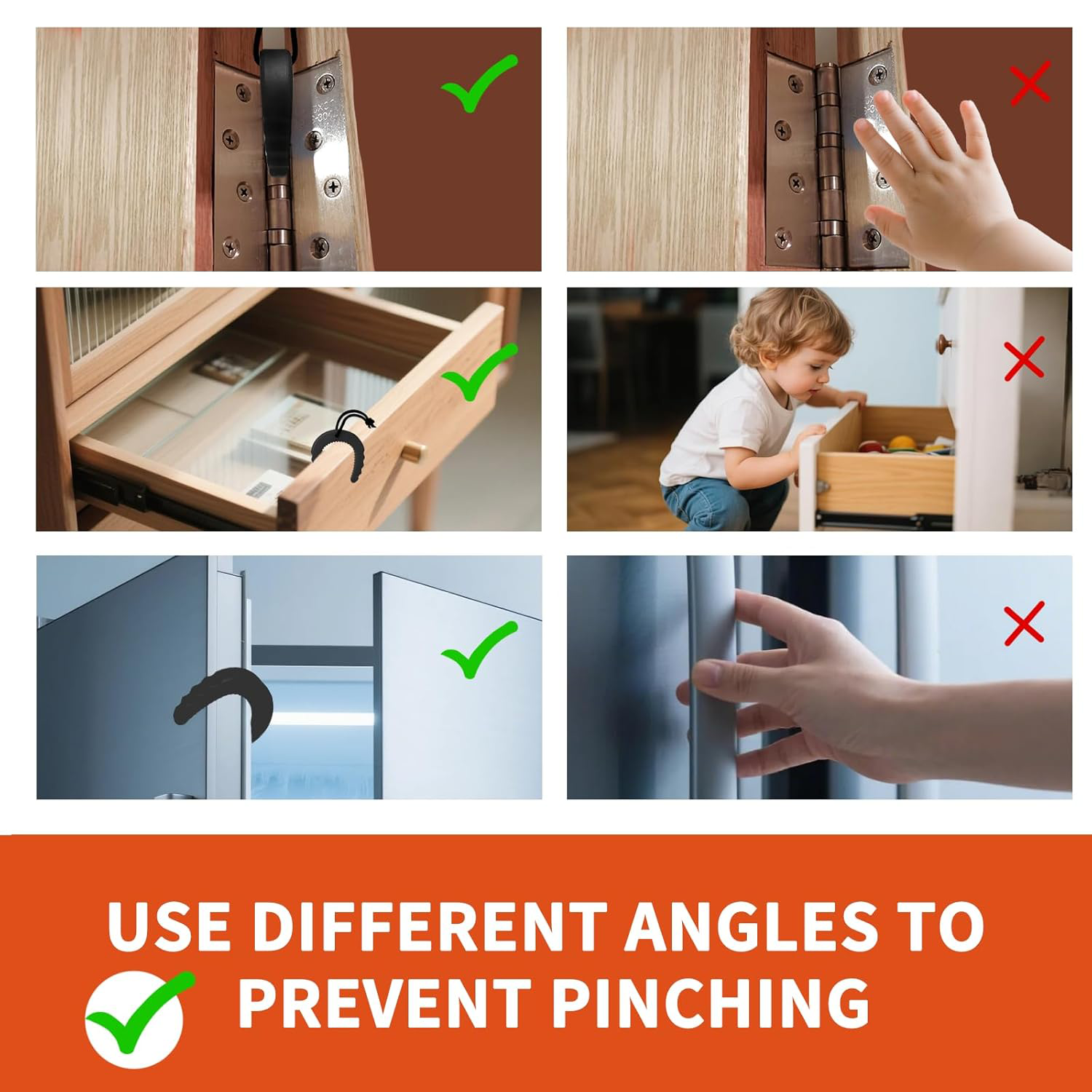 USE DIFFERENT ANGLES TO PREVENT PINCHING