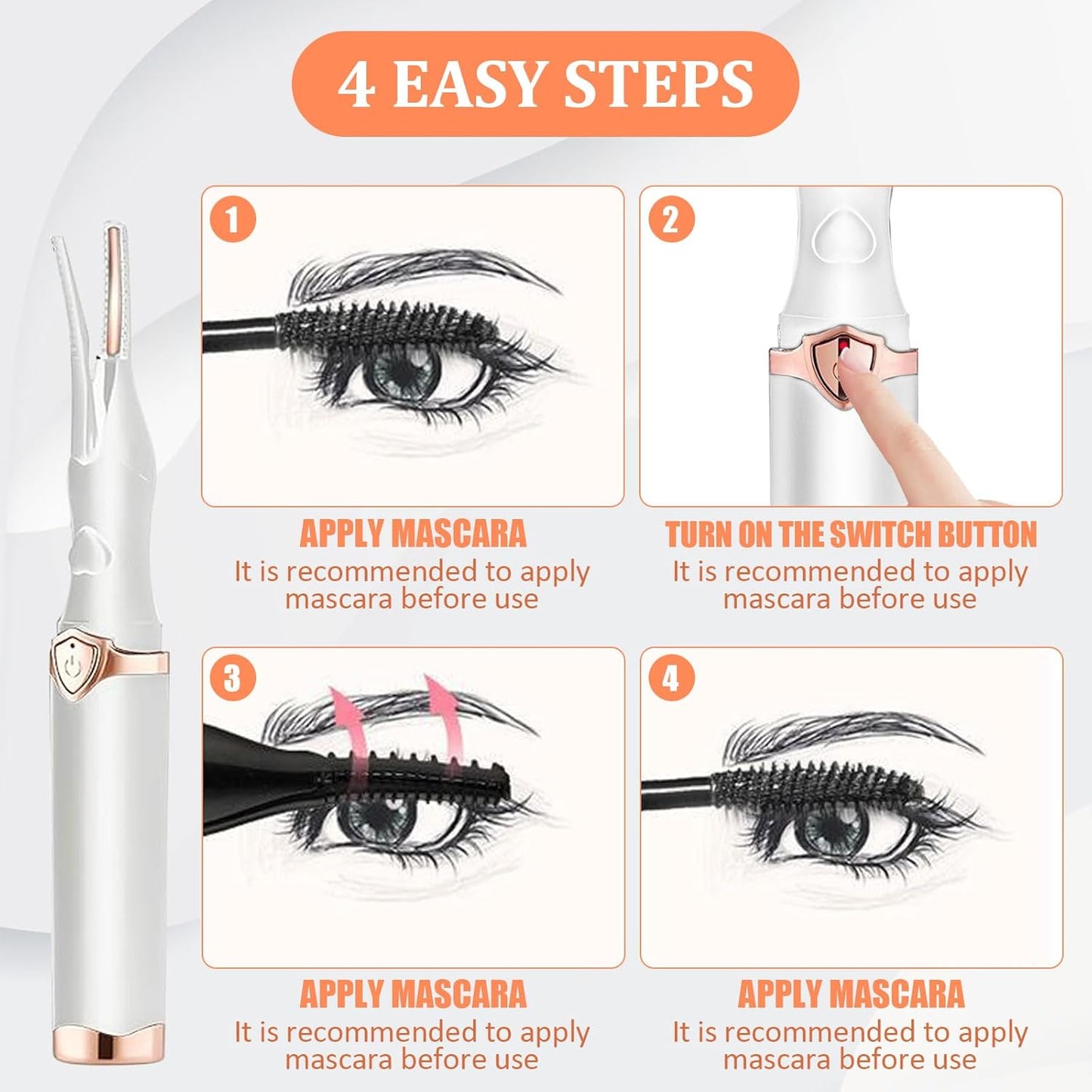 4 EASY STEPS

1

APPLY MASCARA
It is recommended to apply mascara before use

2

TURN ON THE SWITCH BUTTON
It is recommended to apply mascara before use

3

APPLY MASCARA
It is recommended to apply mascara before use

4

APPLY MASCARA
It is recommended to apply mascara before use