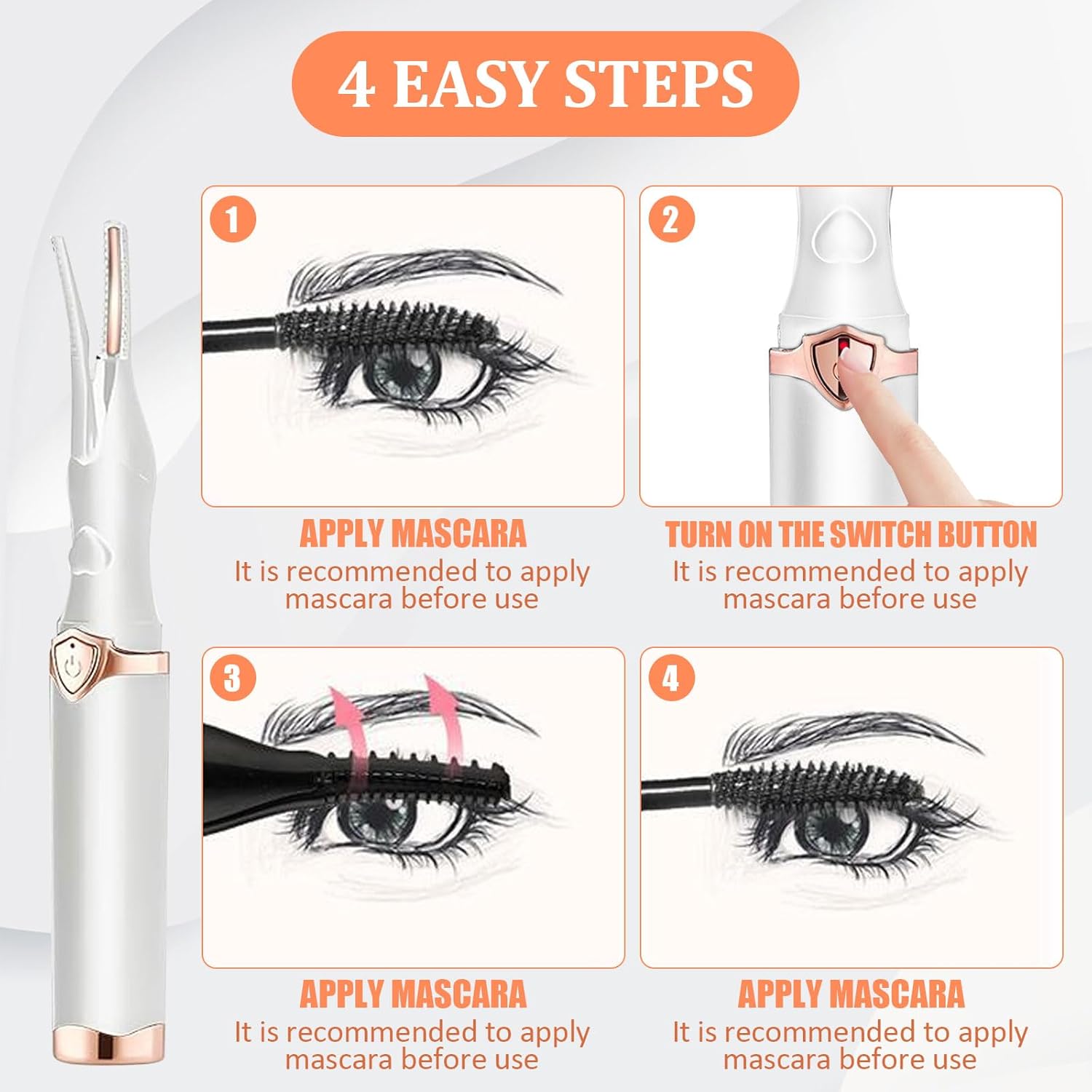 4 EASY STEPS

1

APPLY MASCARA
It is recommended to apply mascara before use

2

TURN ON THE SWITCH BUTTON
It is recommended to apply mascara before use

3

APPLY MASCARA
It is recommended to apply mascara before use

4

APPLY MASCARA
It is recommended to apply mascara before use