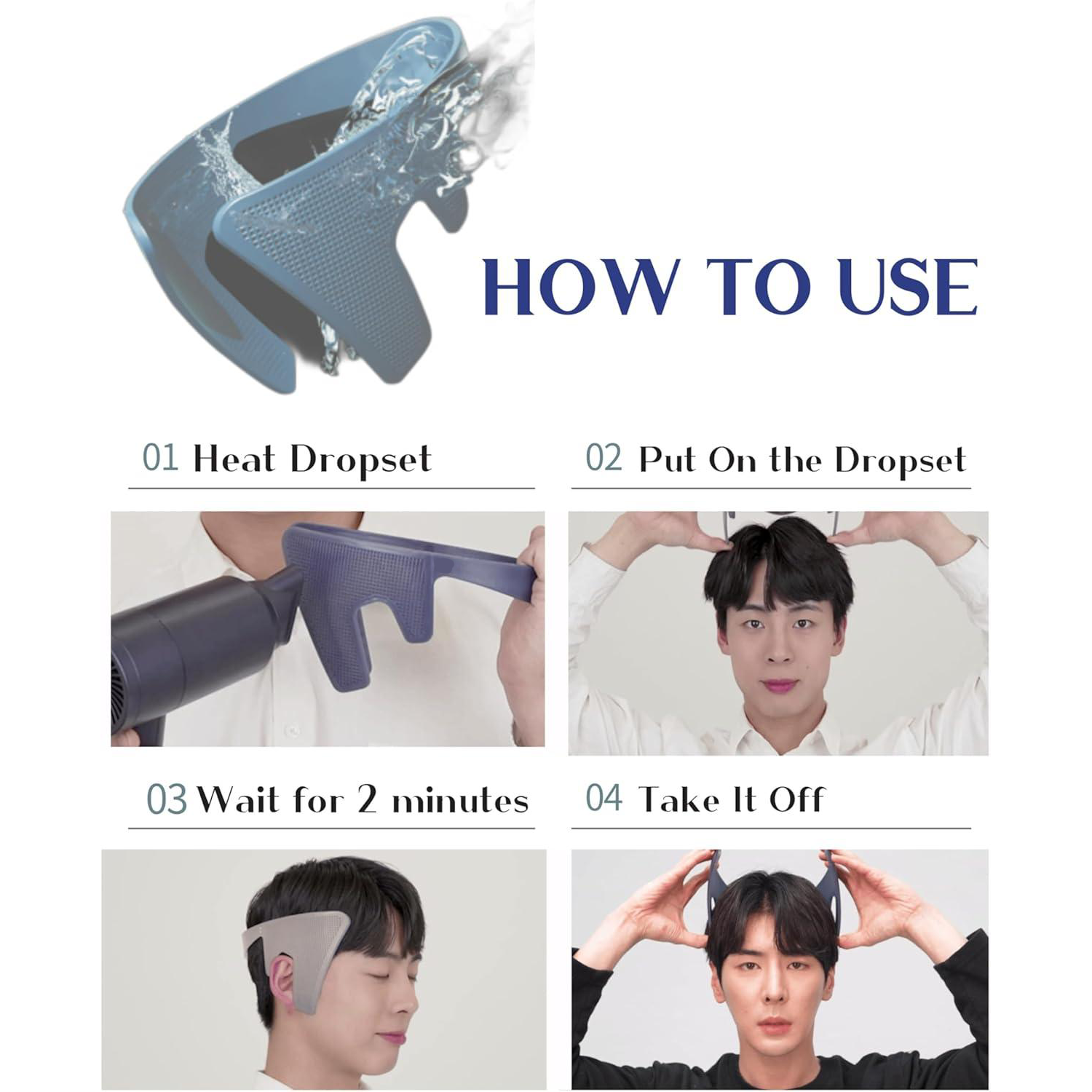 HOW TO USE

01 Heat Dropset

02 Put On the Dropset

03 Wait for 2 minutes

04 Take It Off