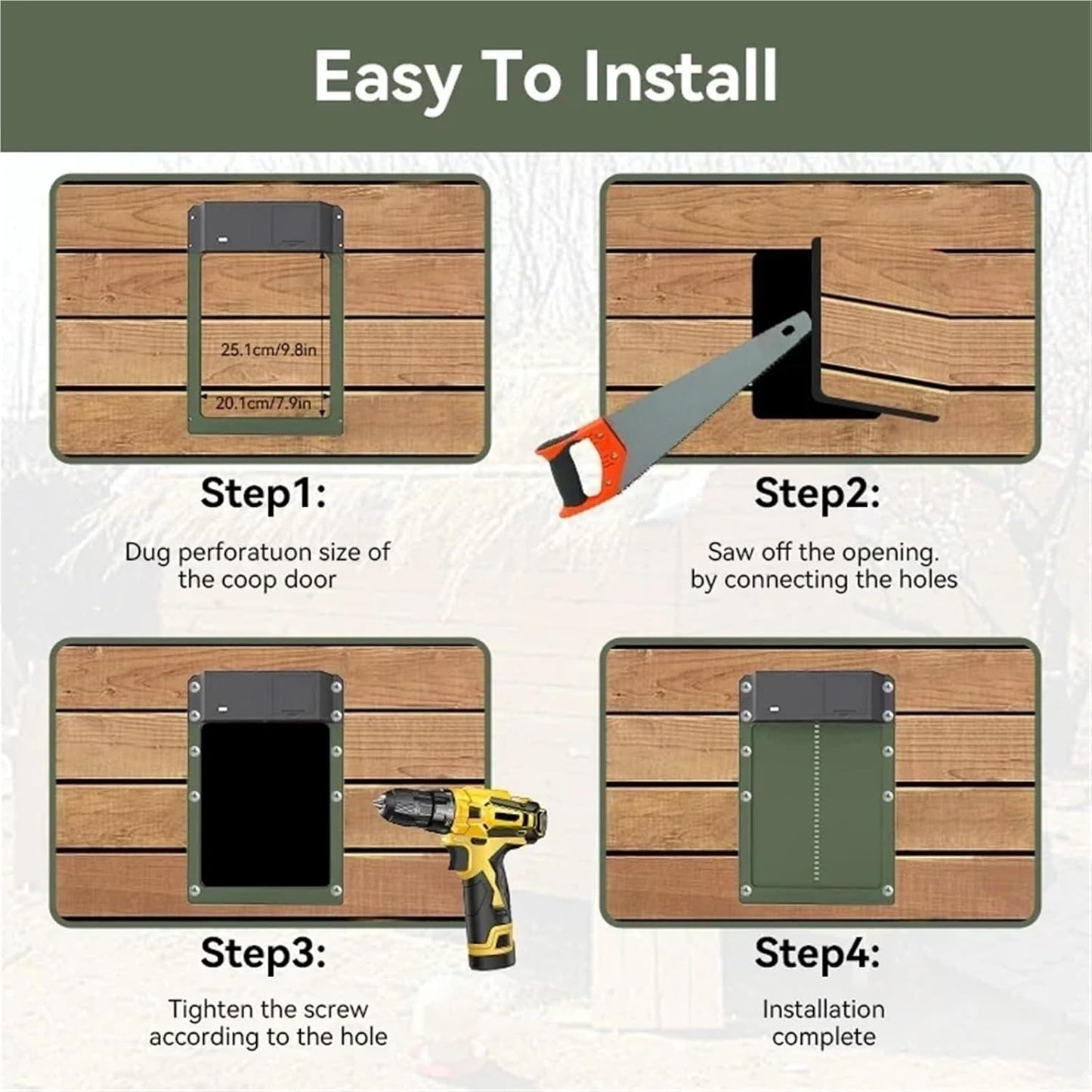 Easy To Install

25.1cm/9.8in

20.1cm/7.9in

Step1:

Dug perforatuon size of the coop door

Step2:

Saw off the opening. by connecting the holes

Step3:

Tighten the screw according to the hole

Step4:

Installation complete