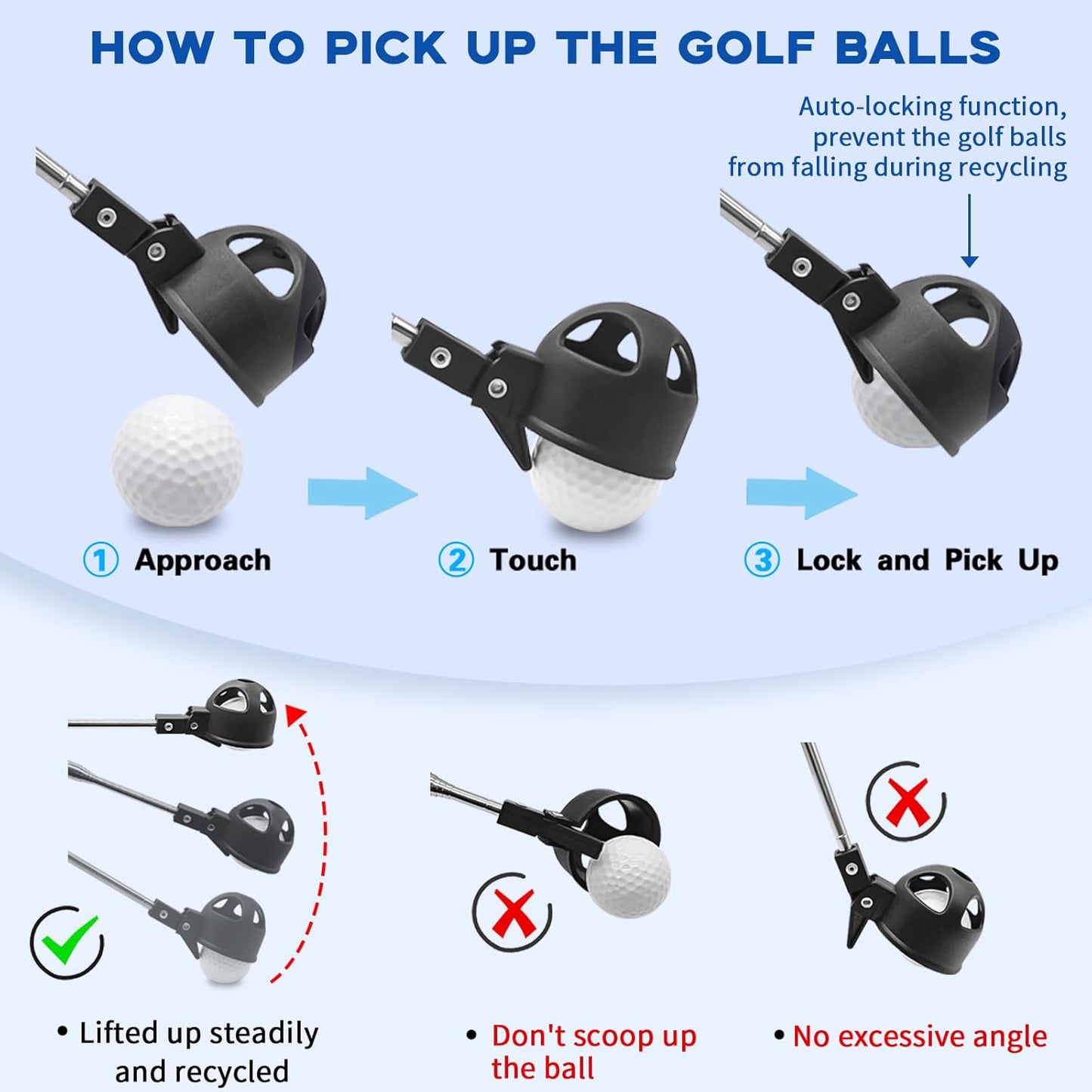 HOW TO PICK UP THE GOLF BALLS

Auto-locking function, prevent the golf balls from falling during recycling

① Approach

② Touch

③ Lock and Pick Up

• Lifted up steadily and recycled

• Don't scoop up the ball

• No excessive angle