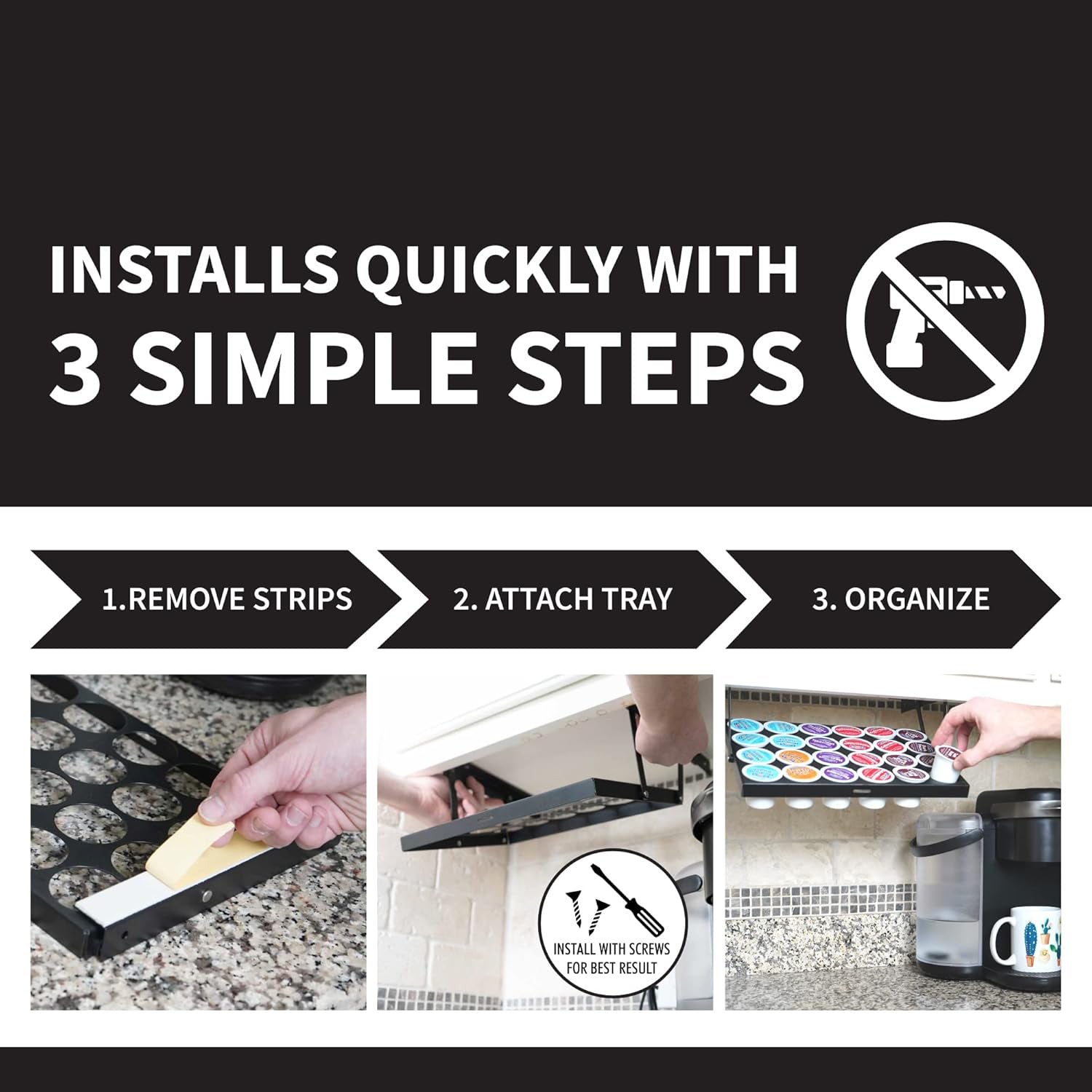 INSTALLS QUICKLY WITH 3 SIMPLE STEPS

1.REMOVE STRIPS

2. ATTACH TRAY

3. ORGANIZE

INSTALL WITH SCREWS FOR BEST RESULT