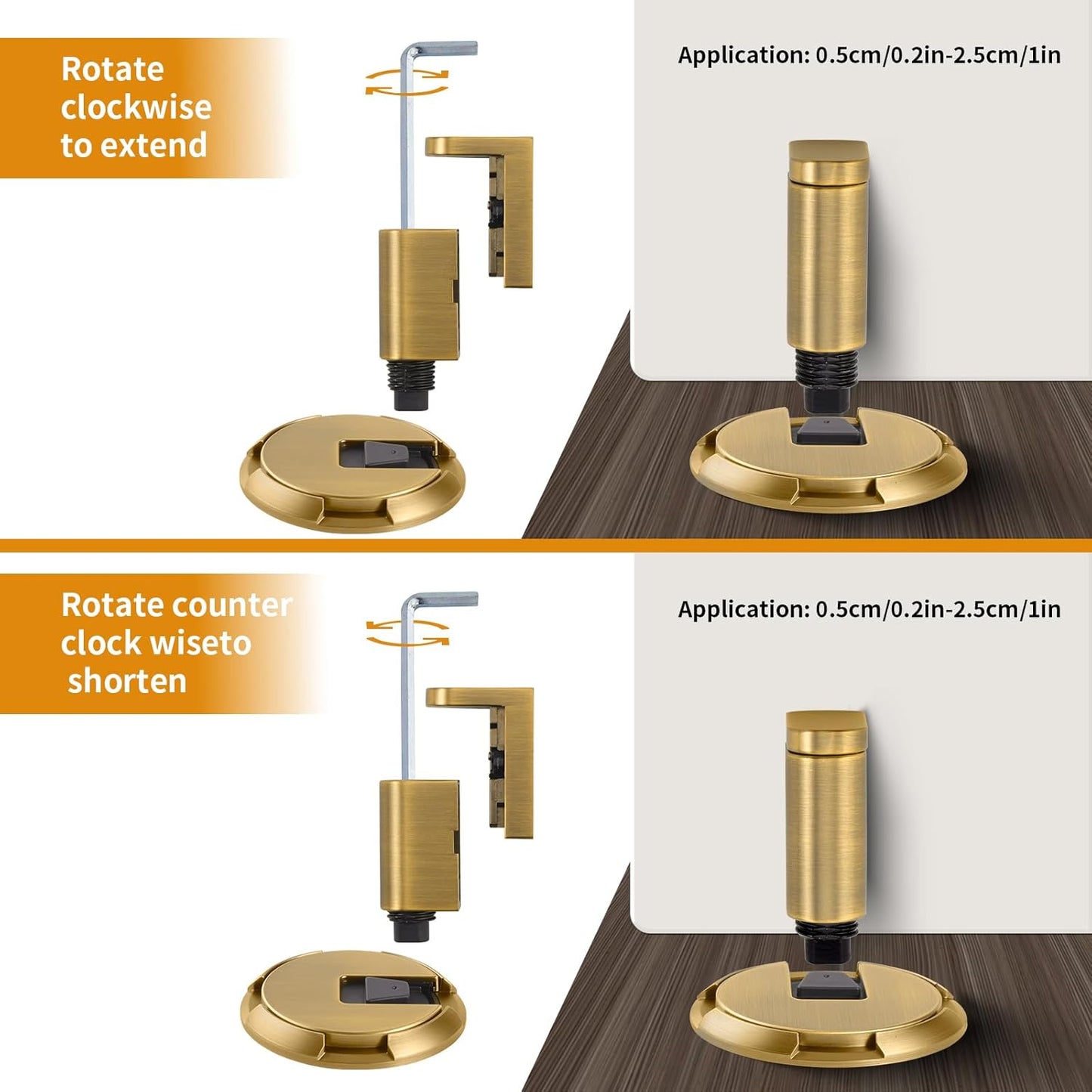 Rotate clockwise to extend

Application: 0.5cm/0.2in-2.5cm/1in

Rotate counter clock wiseto shorten

Application: 0.5cm/0.2in-2.5cm/1in