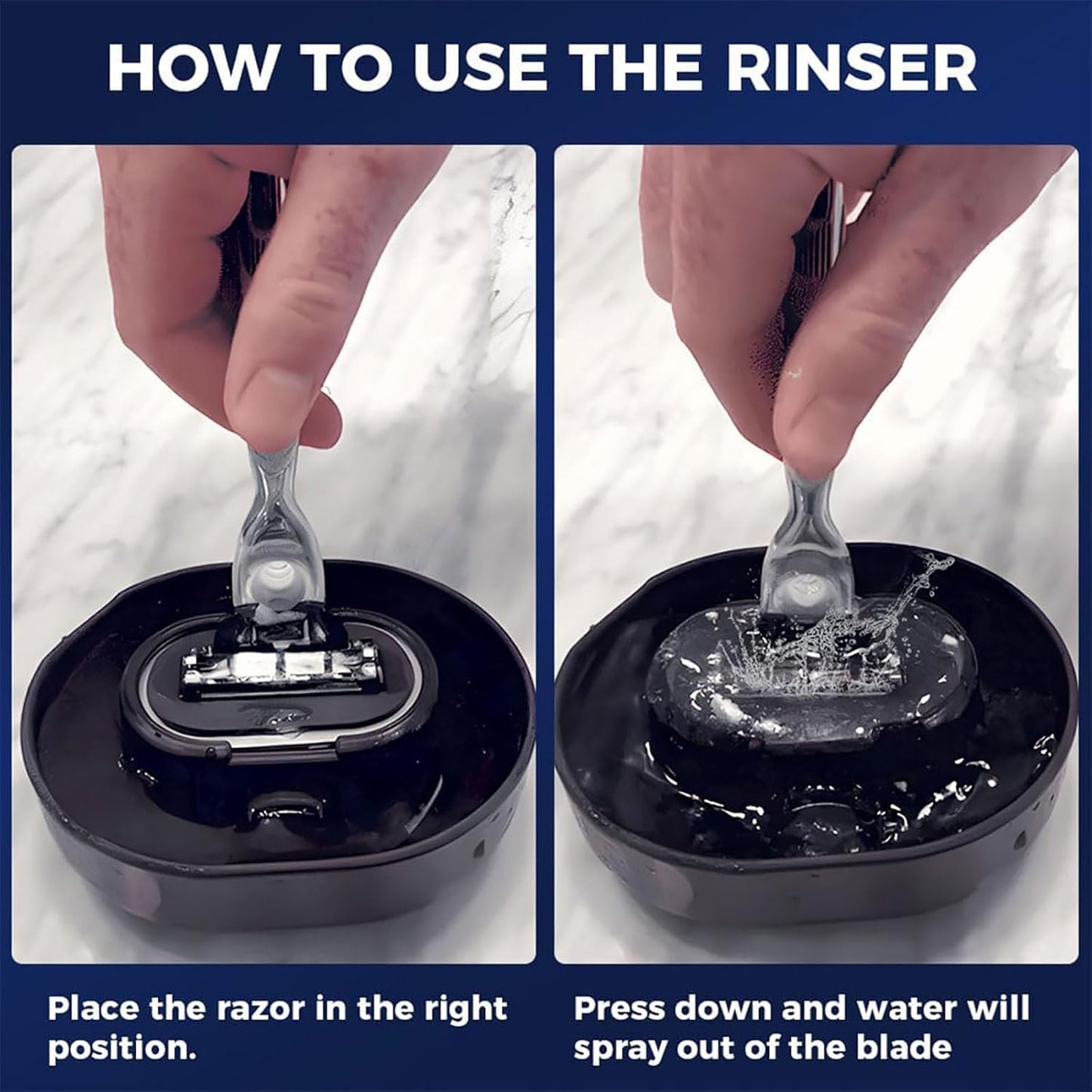 HOW TO USE THE RINSER

Place the razor in the right position.

Press down and water will spray out of the blade