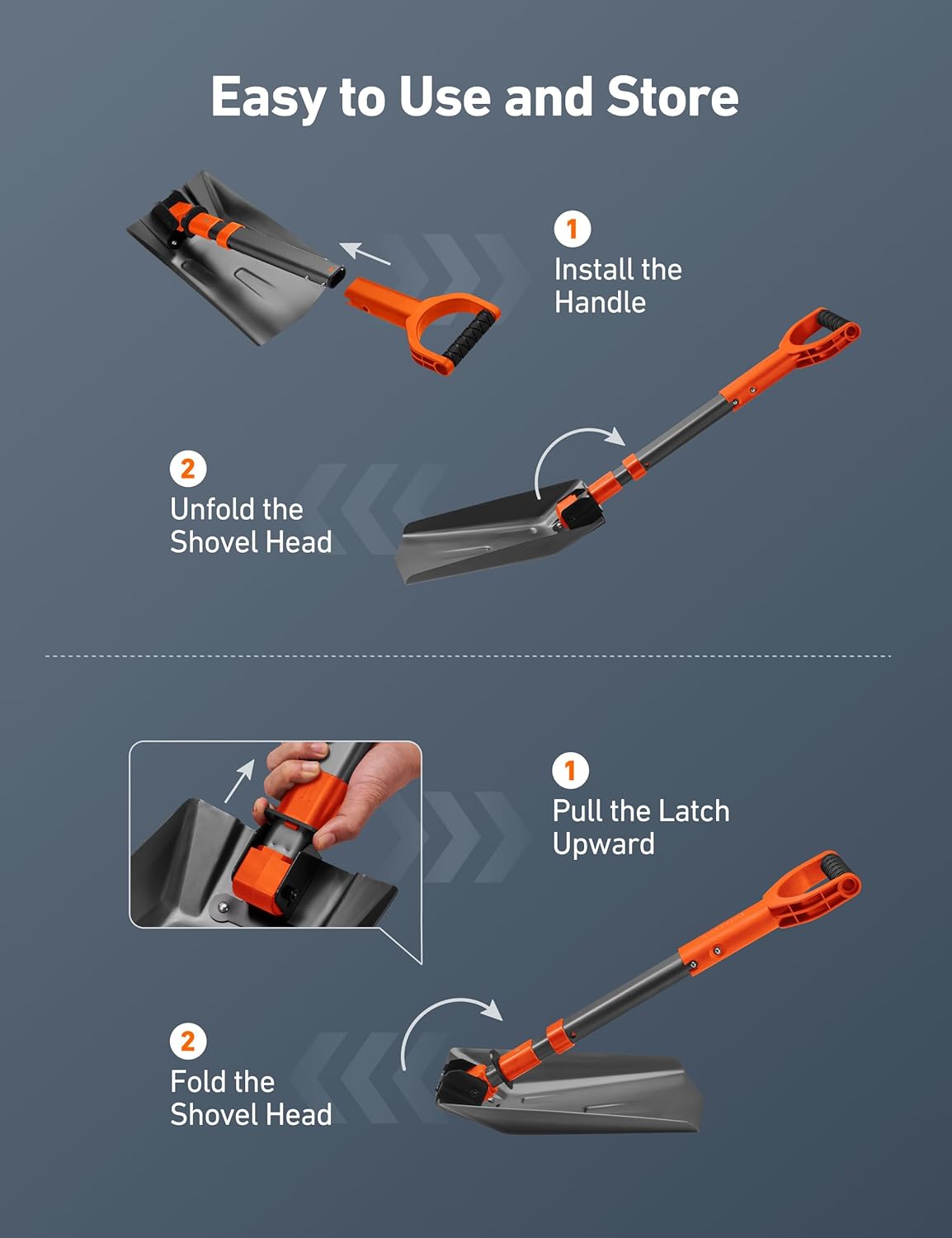 Easy to Use and Store

1
Install the Handle

2
Unfold the Shovel Head

1
Pull the Latch Upward

2
Fold the Shovel Head