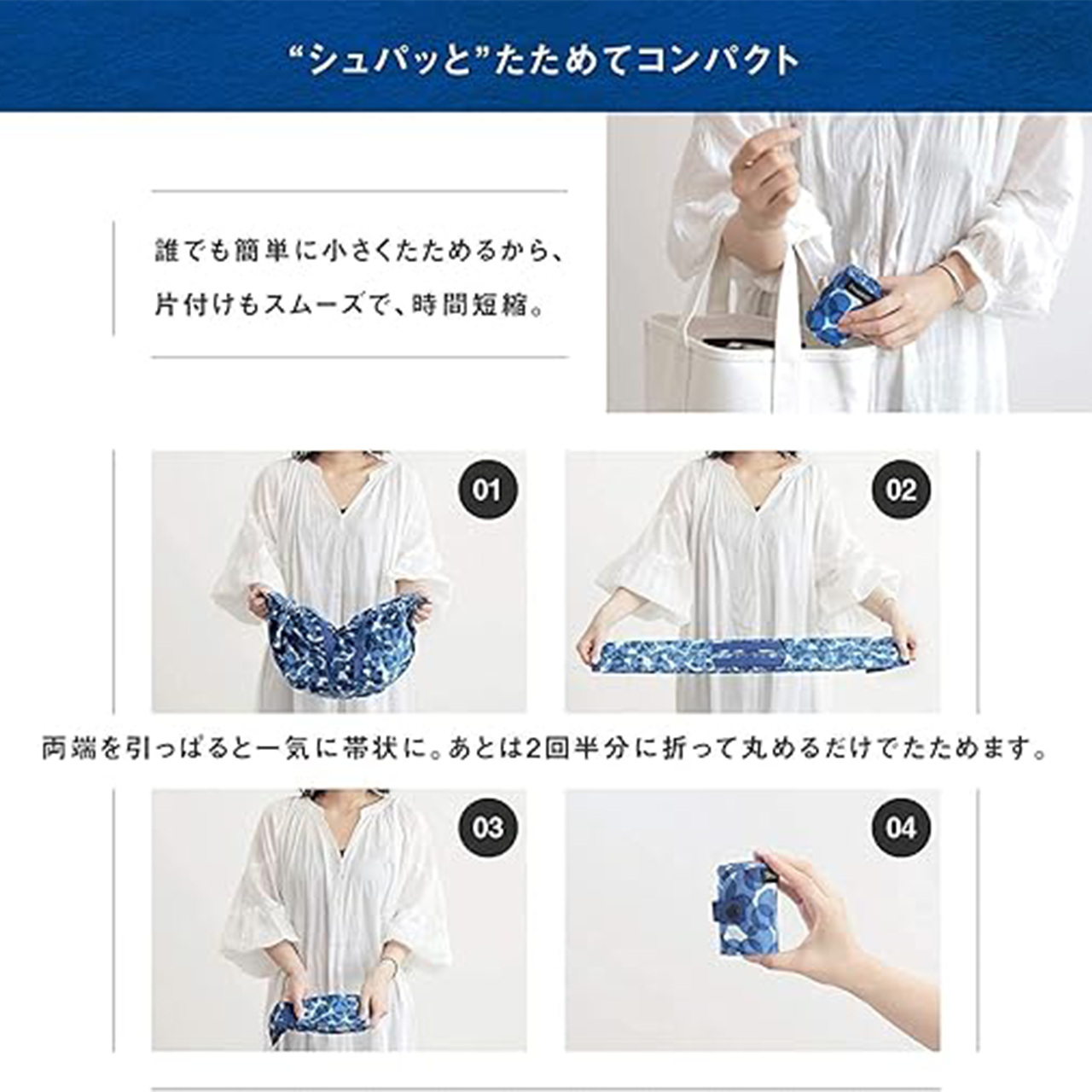 “シュパッと”たためてコンパクト

誰でも簡単に小さくたためるから、
片付けもスムーズで、時間短縮。

01

02

両端を引っぱると一気に帯状に。あとは2回半分に折って丸めるだけでたためます。

03

04