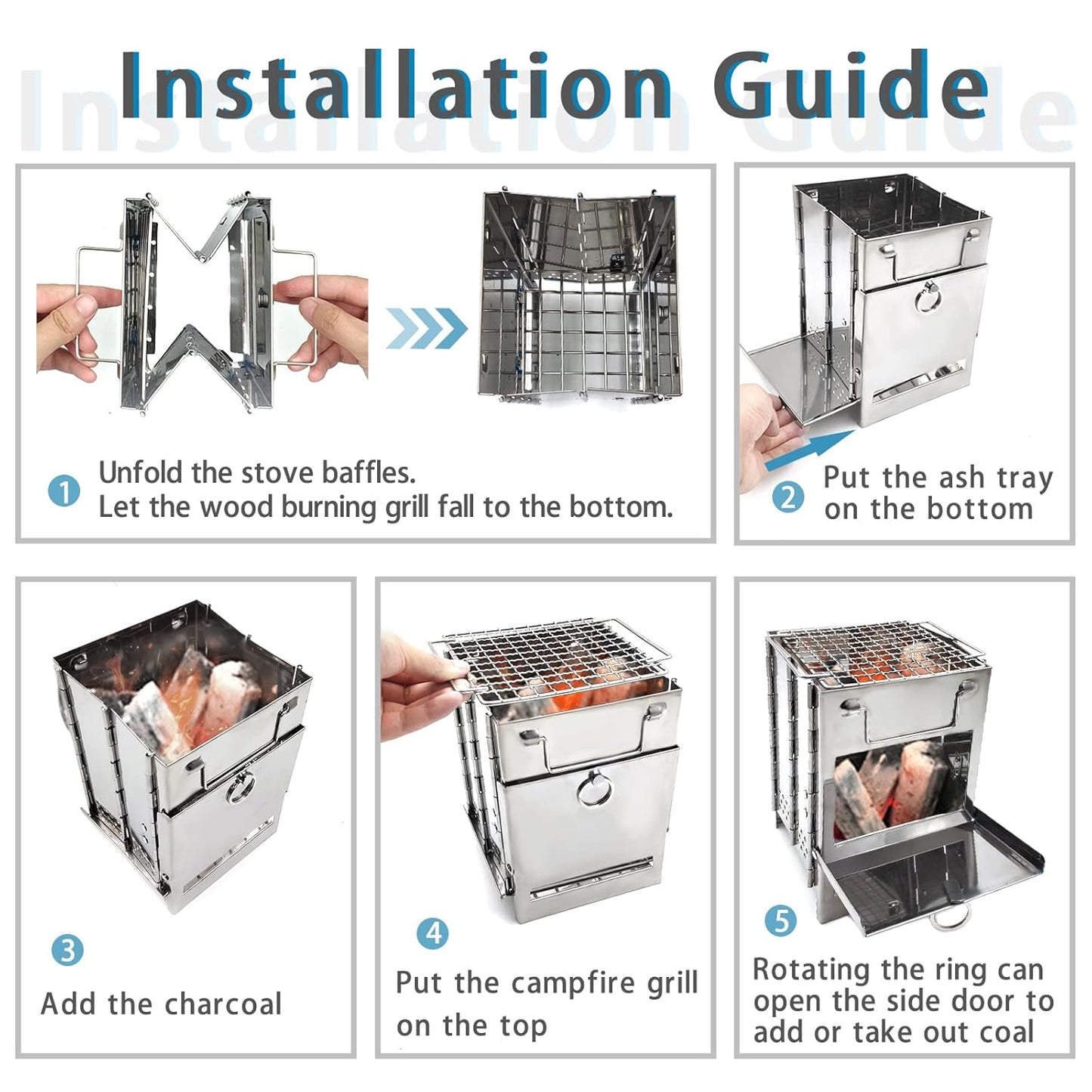 Installation Guide

1 Unfold the stove baffles.
Let the wood burning grill fall to the bottom.

2 Put the ash tray on the bottom

3 Add the charcoal

4 Put the campfire grill on the top

5 Rotating the ring can open the side door to add or take out coal