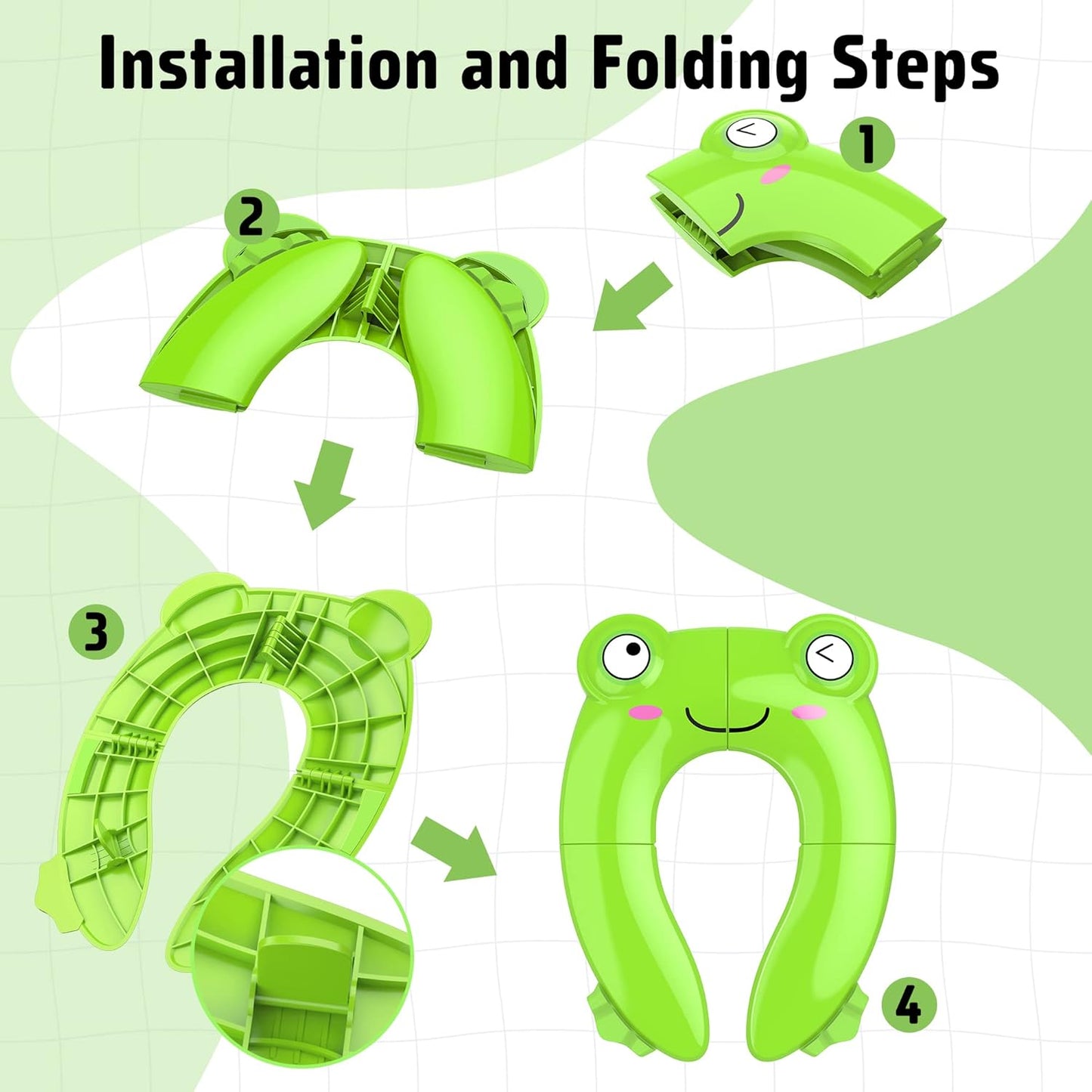 Installation and Folding Steps

1

2

3

4