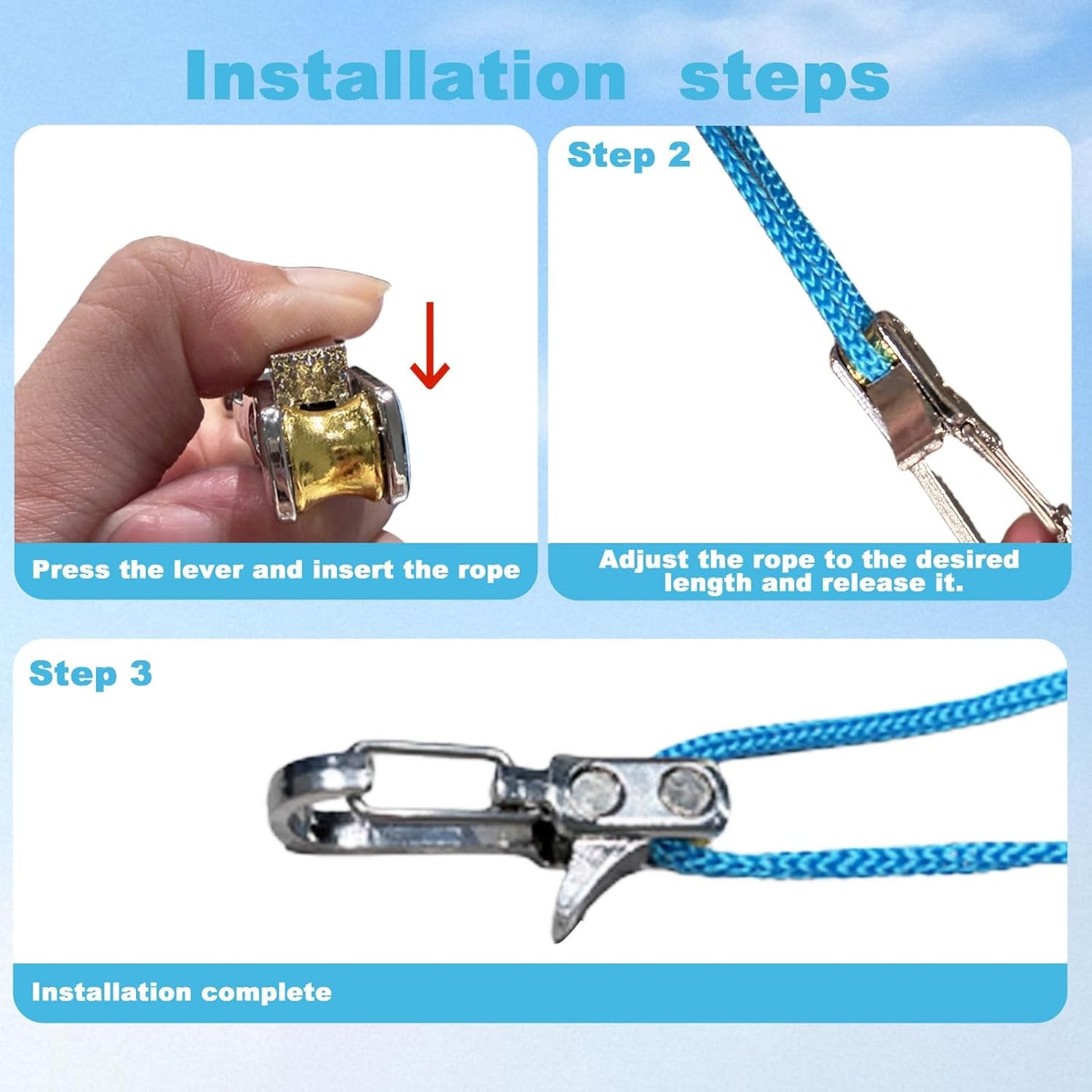 Installation steps

Press the lever and insert the rope

Step 2

Adjust the rope to the desired length and release it.

Step 3

Installation complete