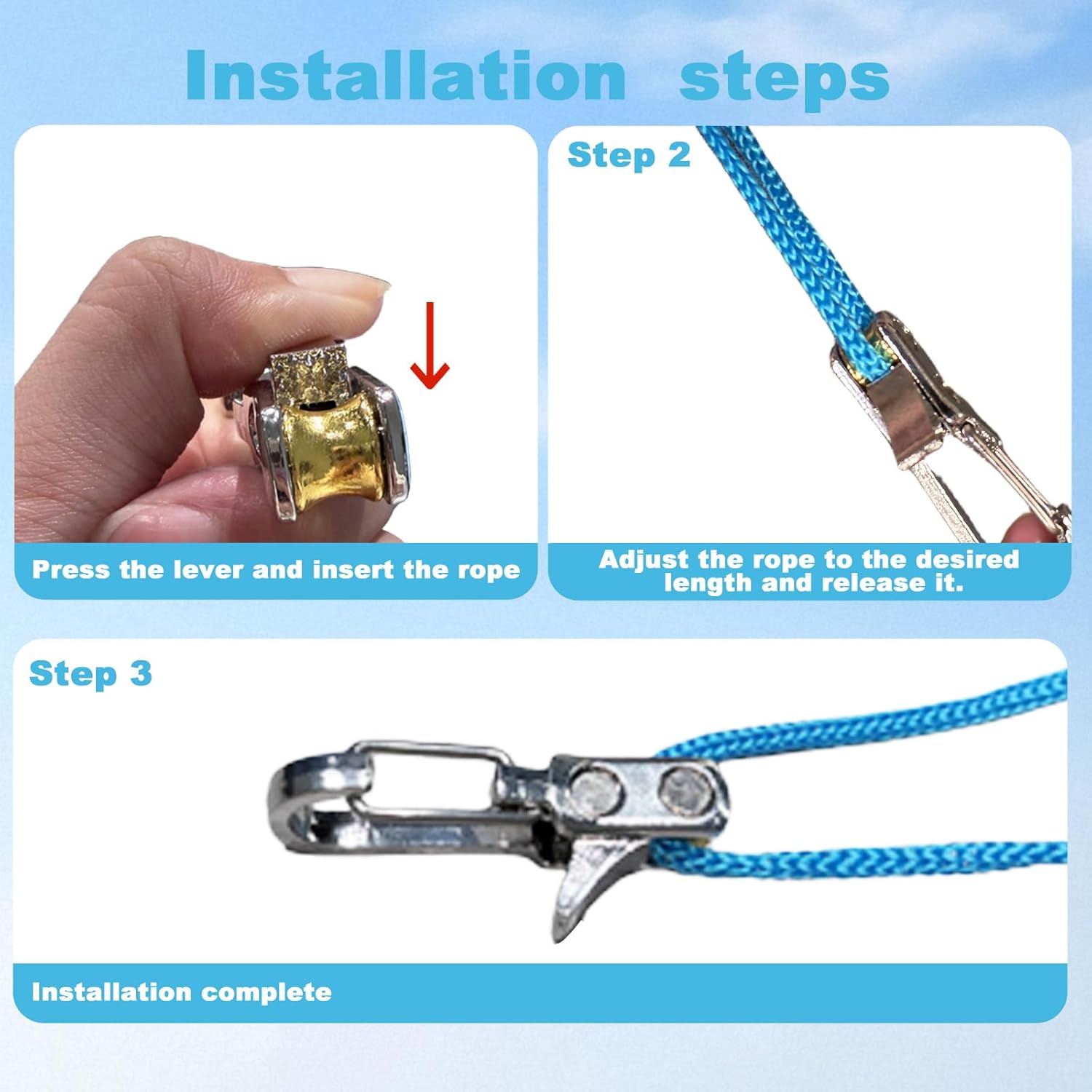 Installation steps

Press the lever and insert the rope

Step 2

Adjust the rope to the desired length and release it.

Step 3

Installation complete