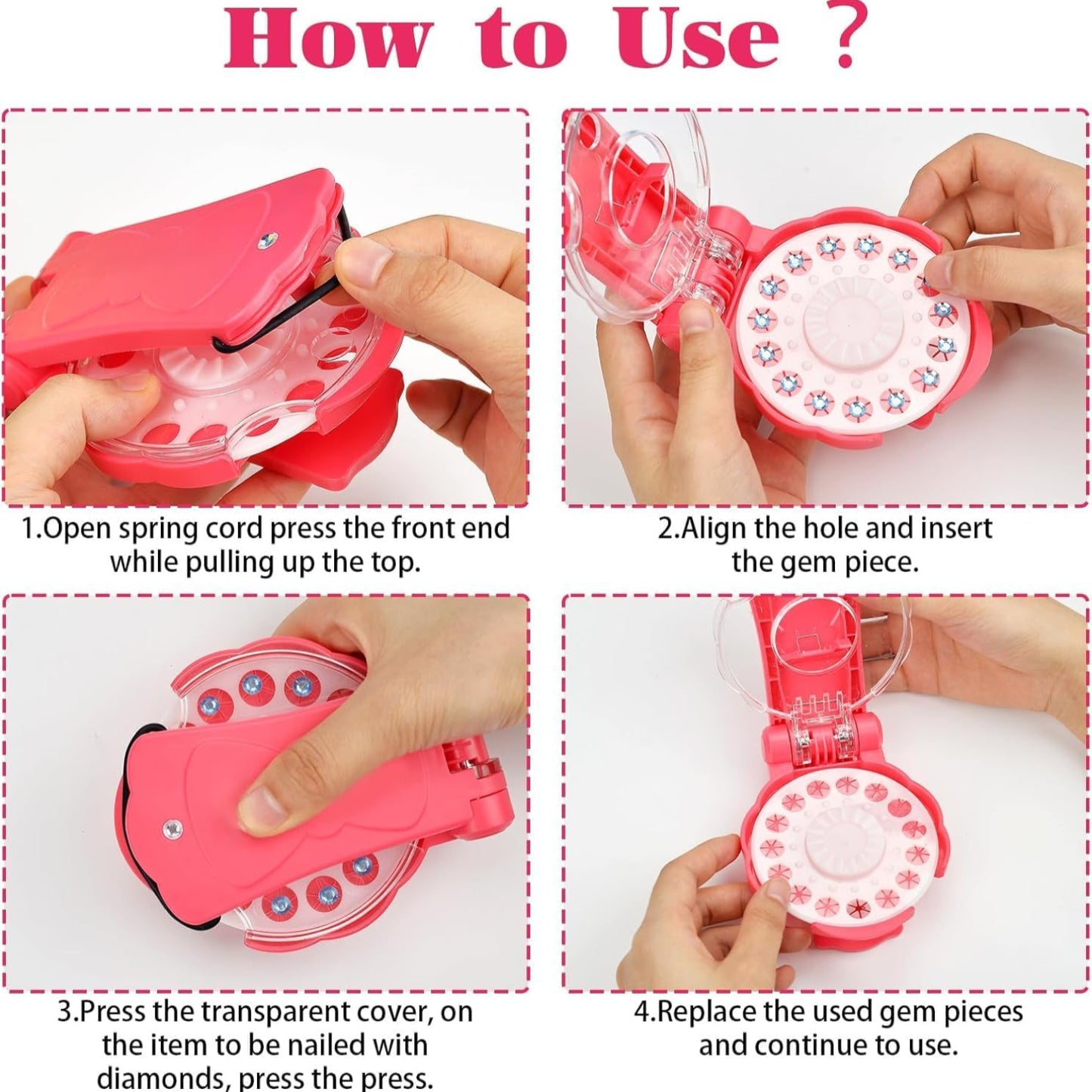 How to Use ?

1.Open spring cord press the front end while pulling up the top.

2.Align the hole and insert the gem piece.

3.Press the transparent cover, on the item to be nailed with diamonds, press the press.

4.Replace the used gem pieces and continue to use.