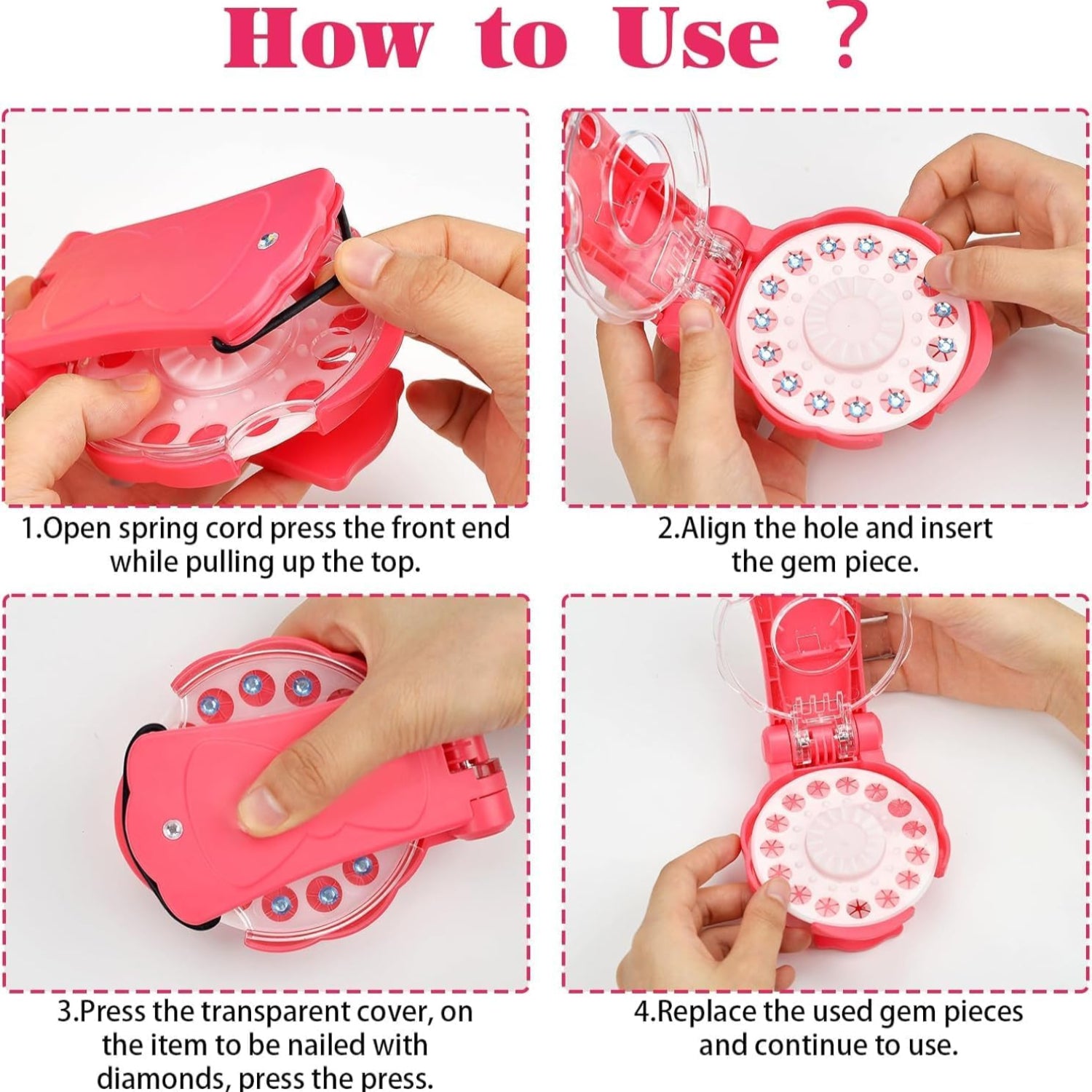 How to Use ?

1.Open spring cord press the front end while pulling up the top.

2.Align the hole and insert the gem piece.

3.Press the transparent cover, on the item to be nailed with diamonds, press the press.

4.Replace the used gem pieces and continue to use.