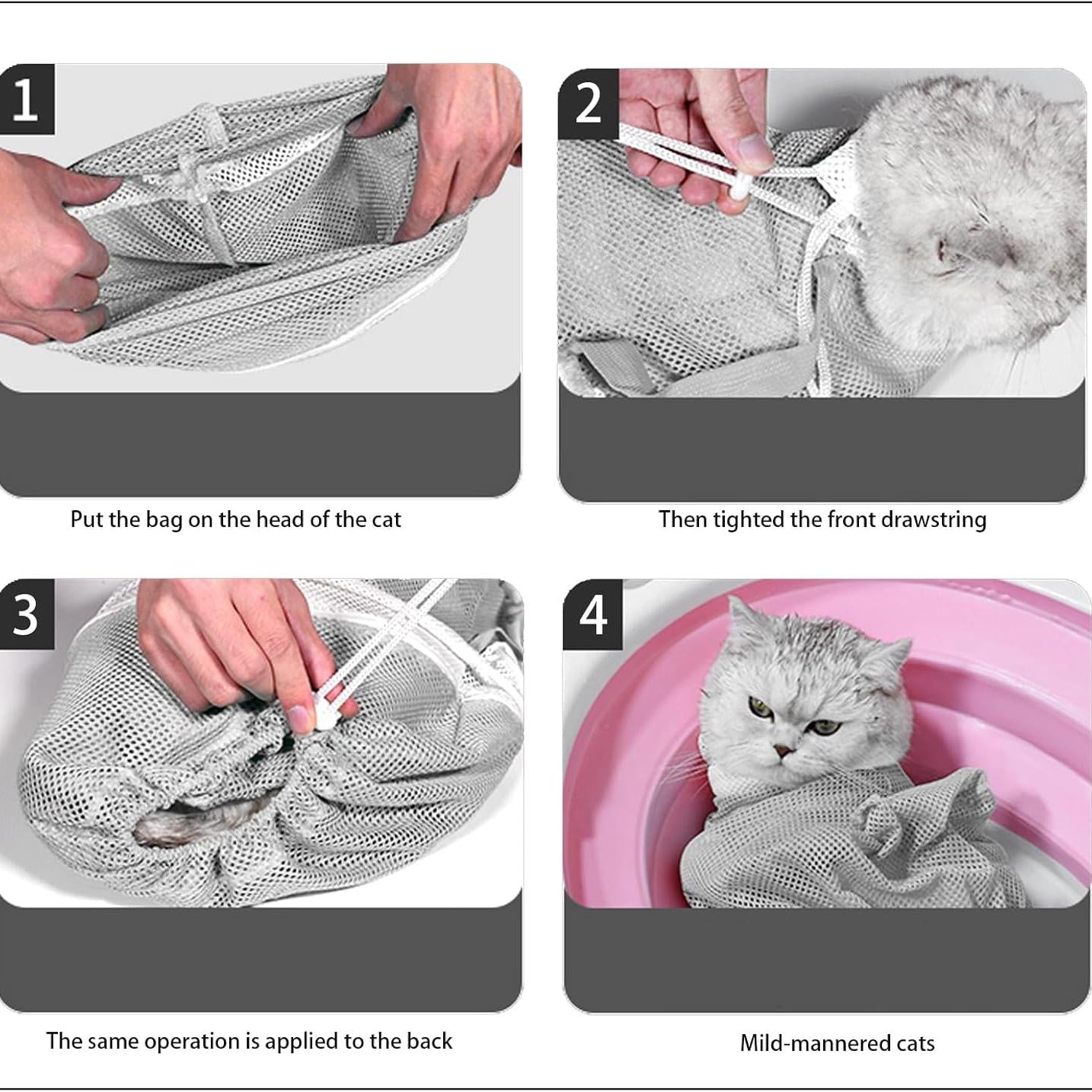 1

Put the bag on the head of the cat

2

Then tighted the front drawstring

3

The same operation is applied to the back

4

Mild-mannered cats