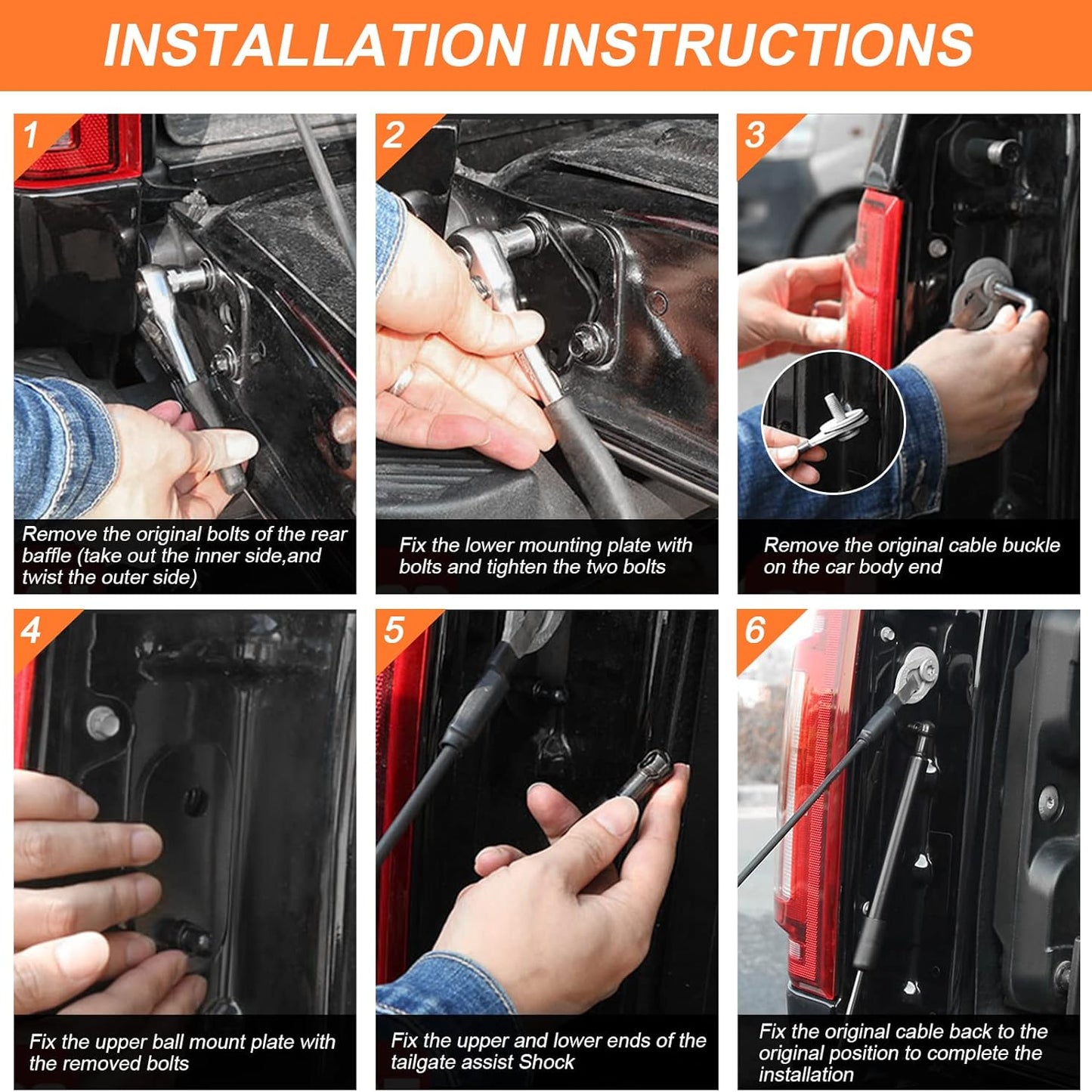 INSTALLATION INSTRUCTIONS

1

Remove the original bolts of the rear baffle (take out the inner side,and twist the outer side)

2

Fix the lower mounting plate with bolts and tighten the two bolts

3

Remove the original cable buckle on the car body end

4

Fix the upper ball mount plate with the removed bolts

5

Fix the upper and lower ends of the tailgate assist Shock

6

Fix the original cable back to the original position to complete the installation