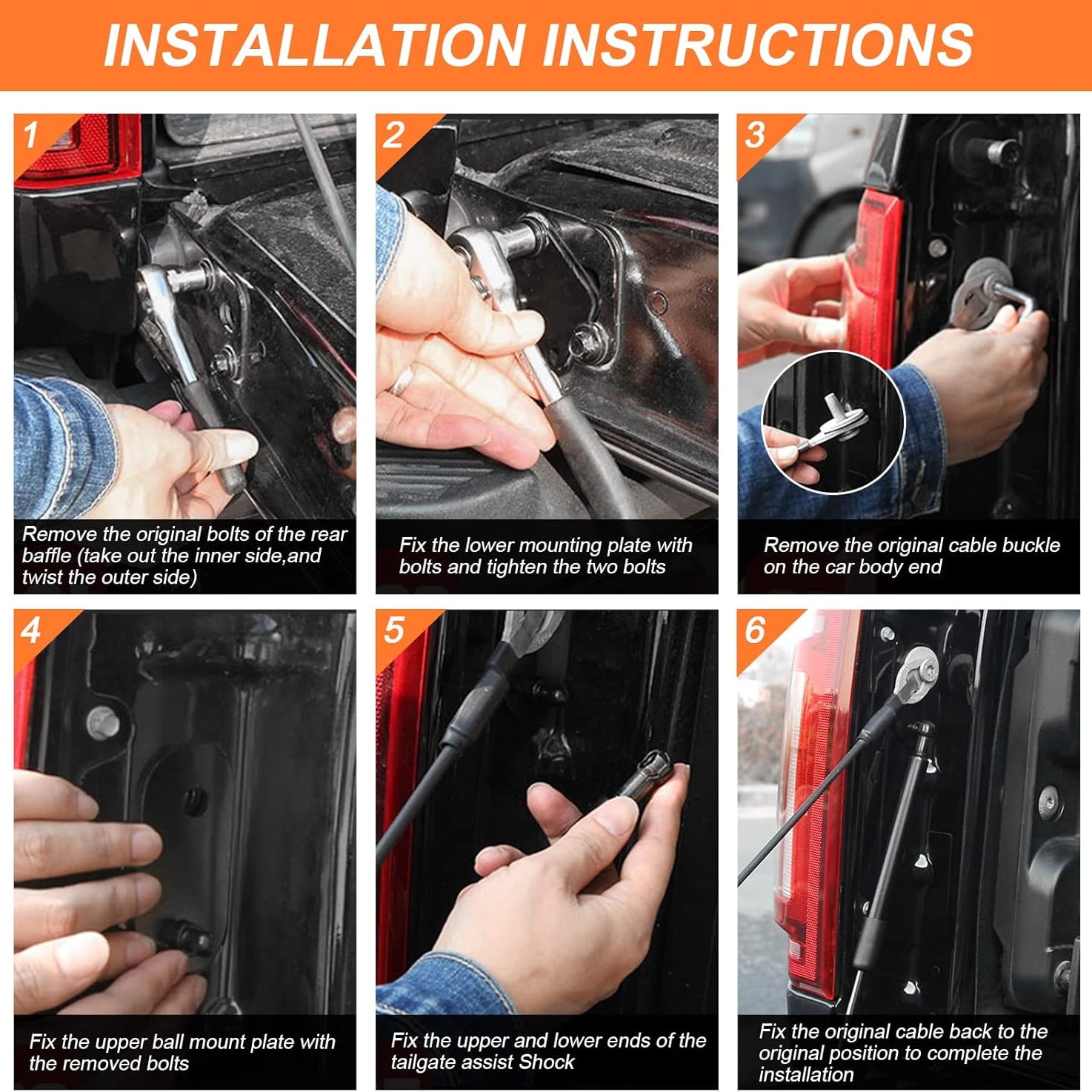 INSTALLATION INSTRUCTIONS

1

Remove the original bolts of the rear baffle (take out the inner side,and twist the outer side)

2

Fix the lower mounting plate with bolts and tighten the two bolts

3

Remove the original cable buckle on the car body end

4

Fix the upper ball mount plate with the removed bolts

5

Fix the upper and lower ends of the tailgate assist Shock

6

Fix the original cable back to the original position to complete the installation